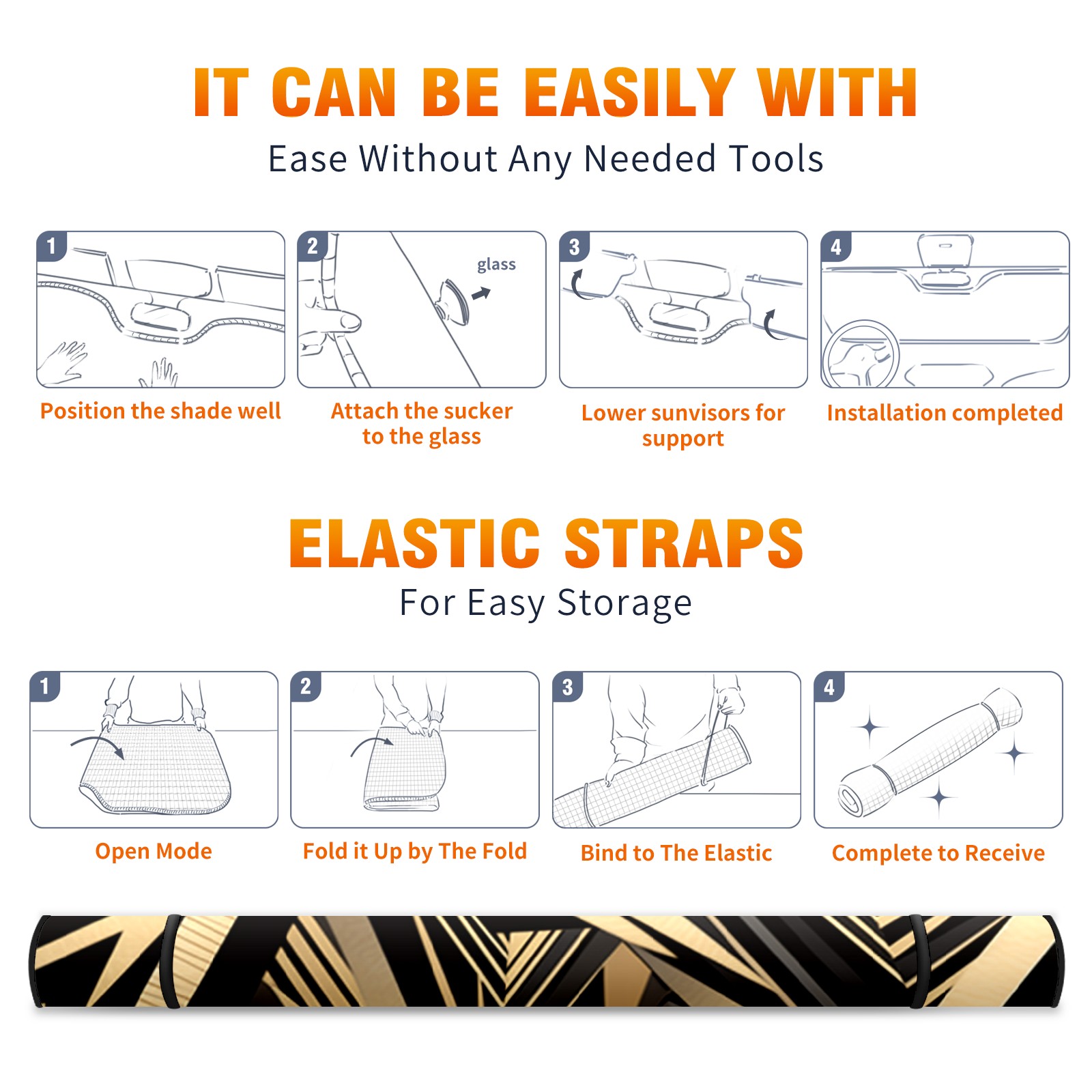 IT CAN BE EASILY WITH
Ease Without Any Needed Tools

1
Position the shade well

2
glass
Attach the sucker to the glass

3
Lower sunvisors for support

4
Installation completed

ELASTIC STRAPS
For Easy Storage

1
Open Mode

2
Fold it Up by The Fold

3
Bind to The Elastic

4
Complete to Receive