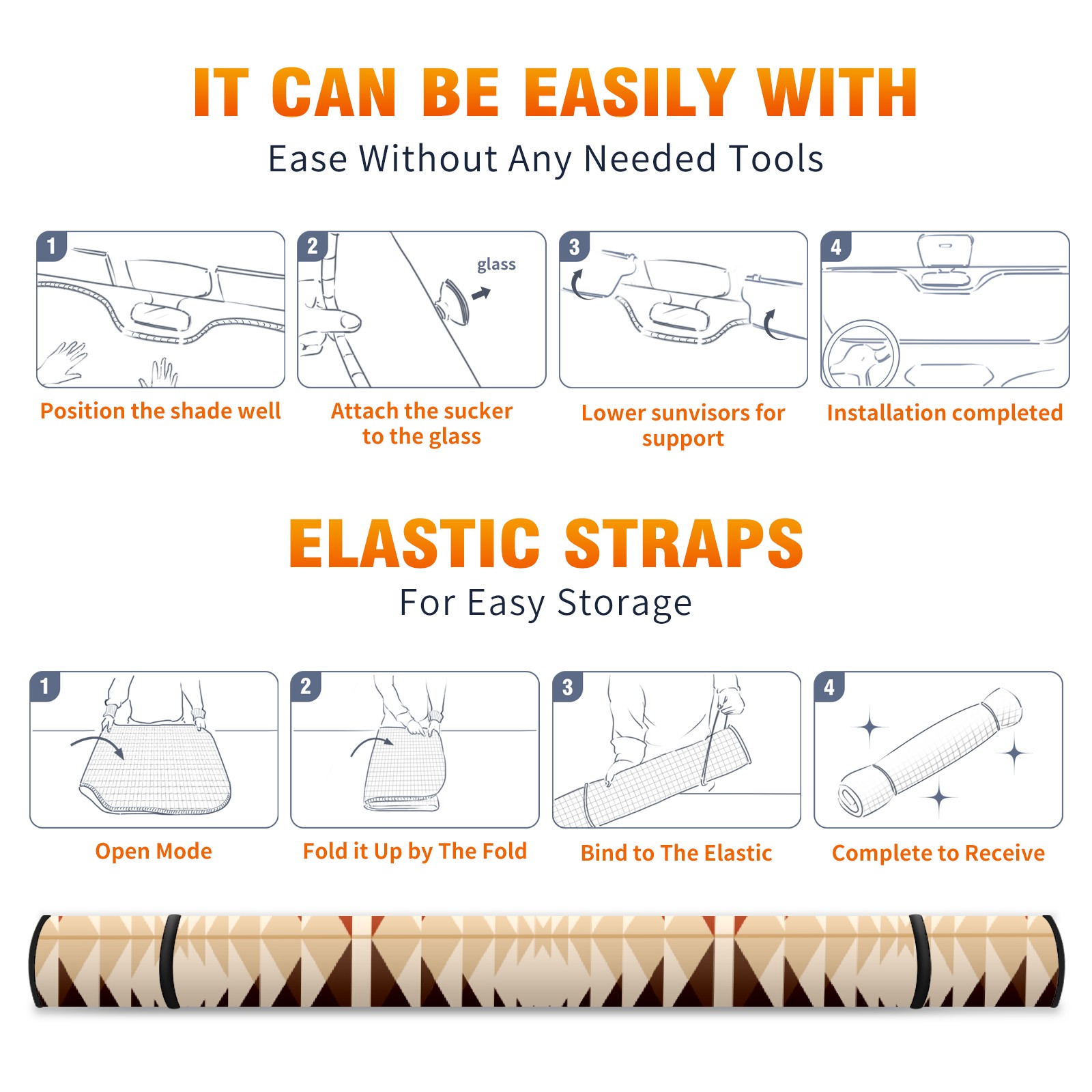 IT CAN BE EASILY WITH

Ease Without Any Needed Tools

1

Position the shade well

2

glass

Attach the sucker to the glass

3

Lower sunvisors for support

4

Installation completed

ELASTIC STRAPS

For Easy Storage

1

Open Mode

2

Fold it Up by The Fold

3

Bind to The Elastic

4

Complete to Receive