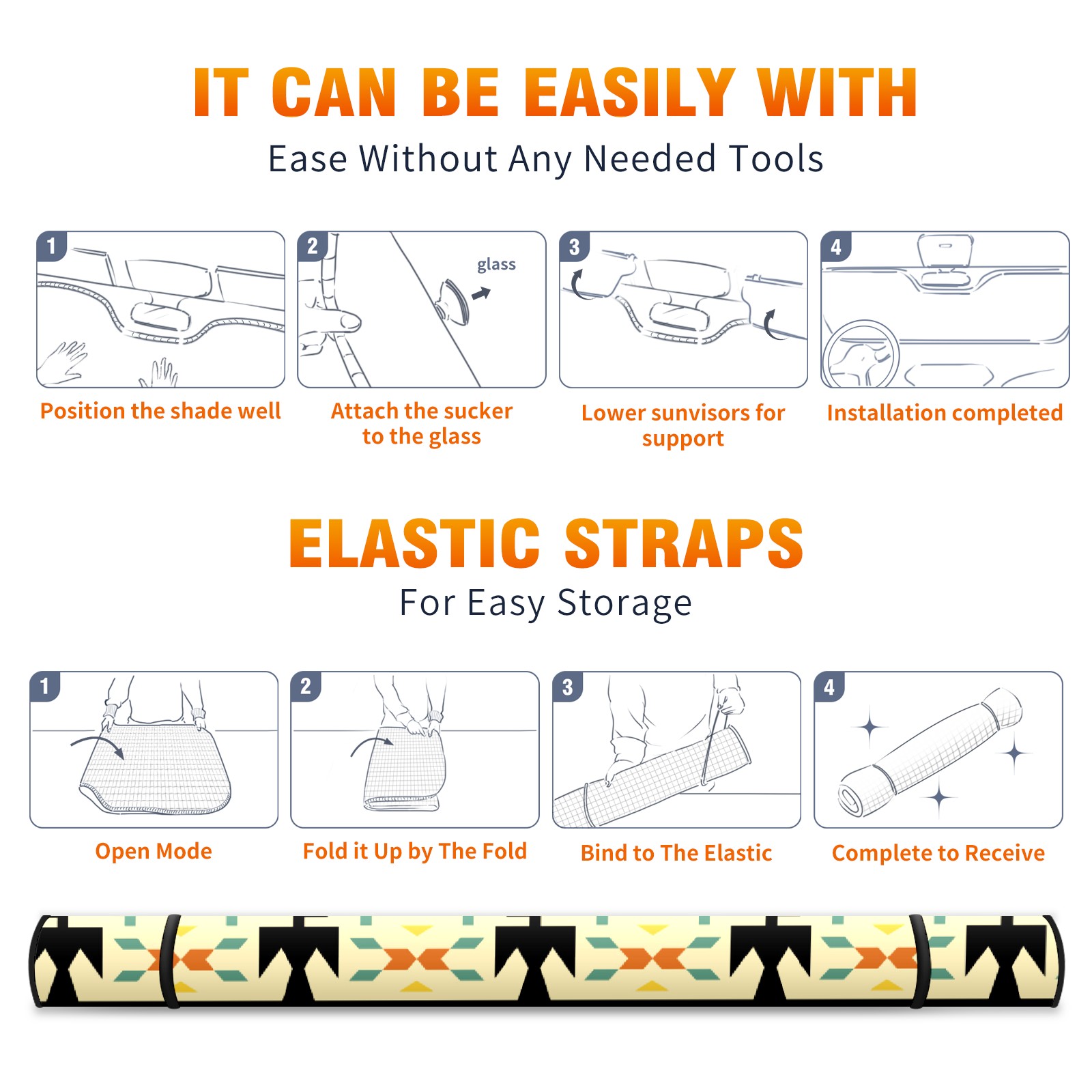 IT CAN BE EASILY WITH
Ease Without Any Needed Tools

1
Position the shade well

2
glass
Attach the sucker to the glass

3
Lower sunvisors for support

4
Installation completed

ELASTIC STRAPS
For Easy Storage

1
Open Mode

2
Fold it Up by The Fold

3
Bind to The Elastic

4
Complete to Receive