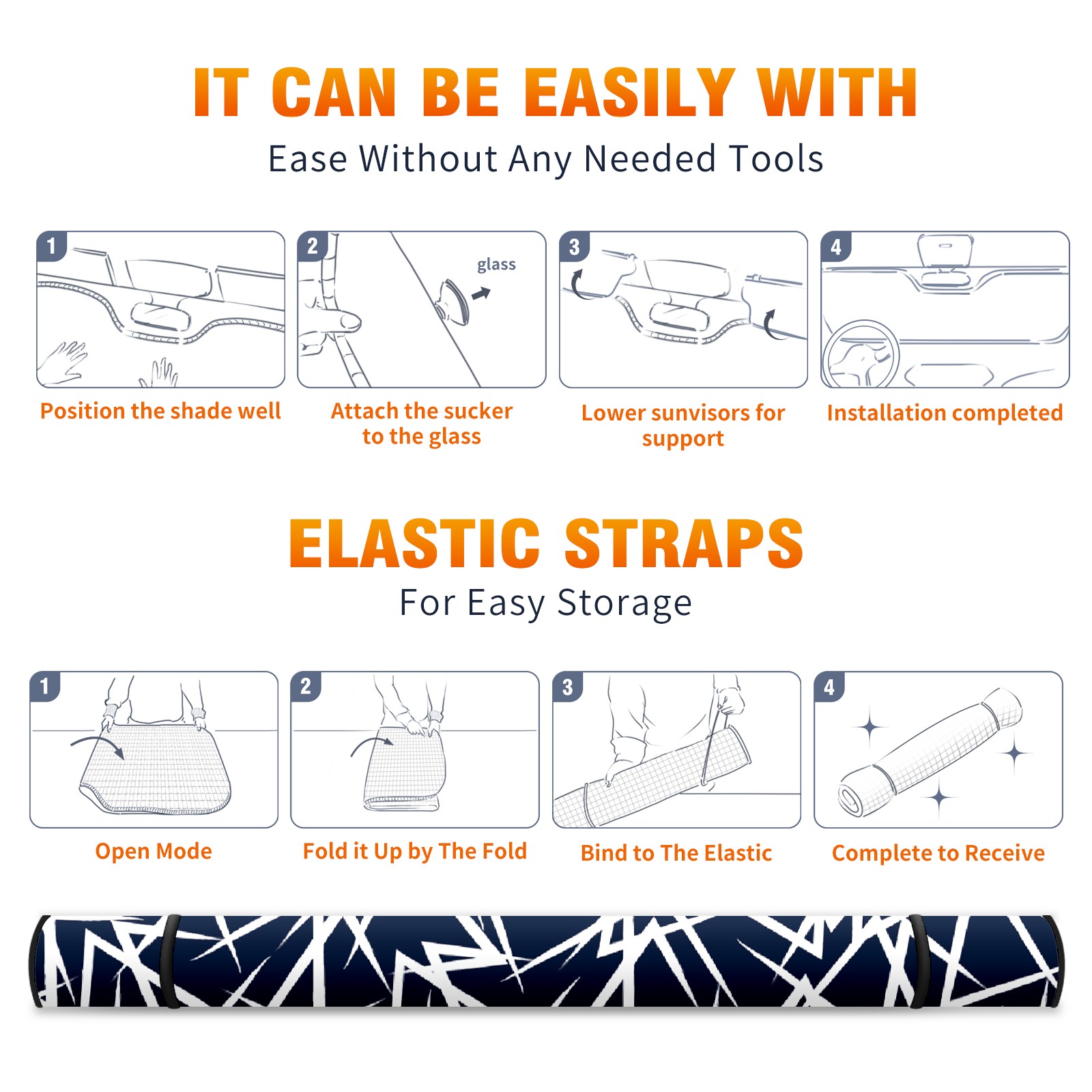 IT CAN BE EASILY WITH

Ease Without Any Needed Tools

1

Position the shade well

2

glass

Attach the sucker to the glass

3

Lower sunvisors for support

4

Installation completed

ELASTIC STRAPS

For Easy Storage

1

Open Mode

2

Fold it Up by The Fold

3

Bind to The Elastic

4

Complete to Receive