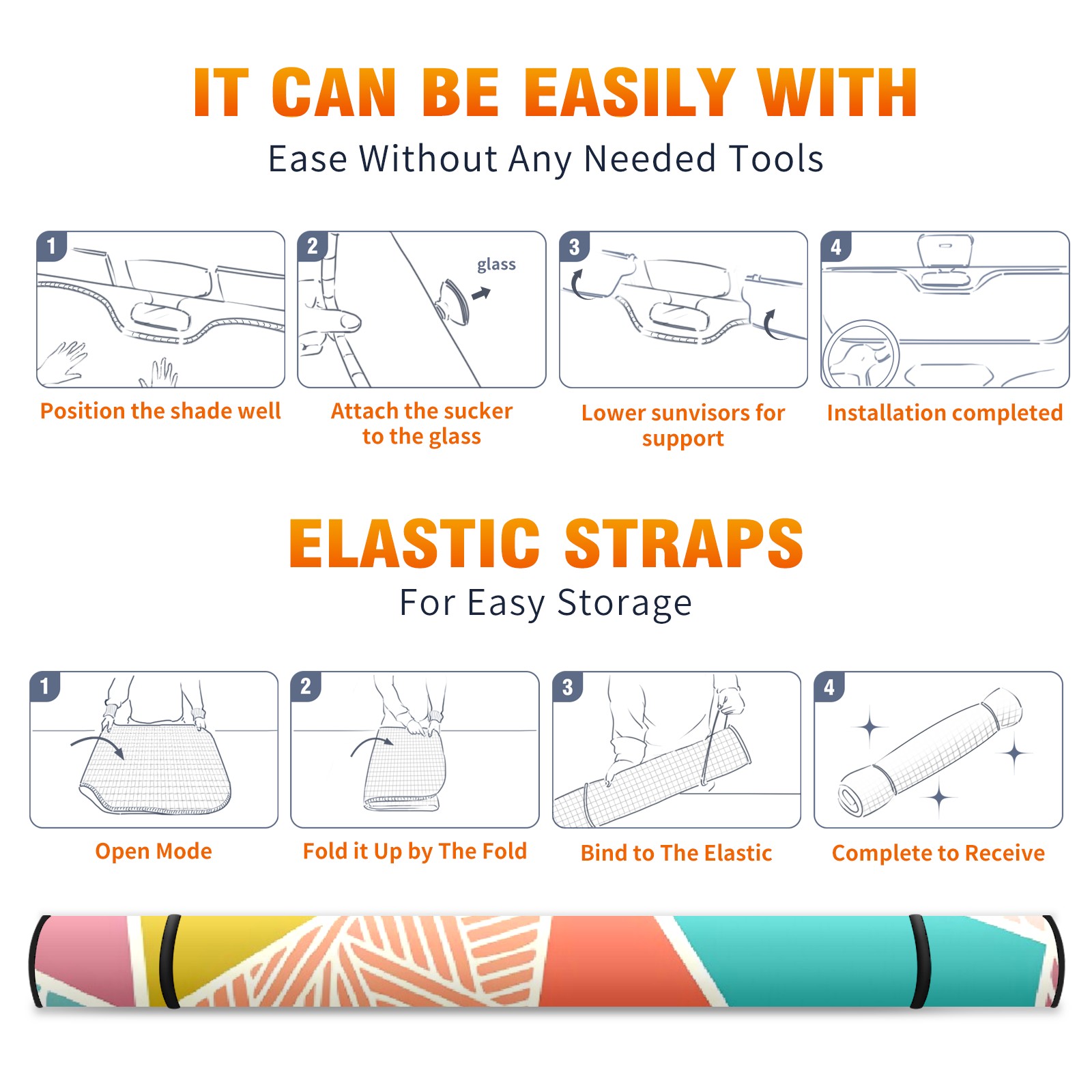 IT CAN BE EASILY WITH
Ease Without Any Needed Tools

1
Position the shade well

2
glass
Attach the sucker to the glass

3
Lower sunvisors for support

4
Installation completed

ELASTIC STRAPS
For Easy Storage

1
Open Mode

2
Fold it Up by The Fold

3
Bind to The Elastic

4
Complete to Receive