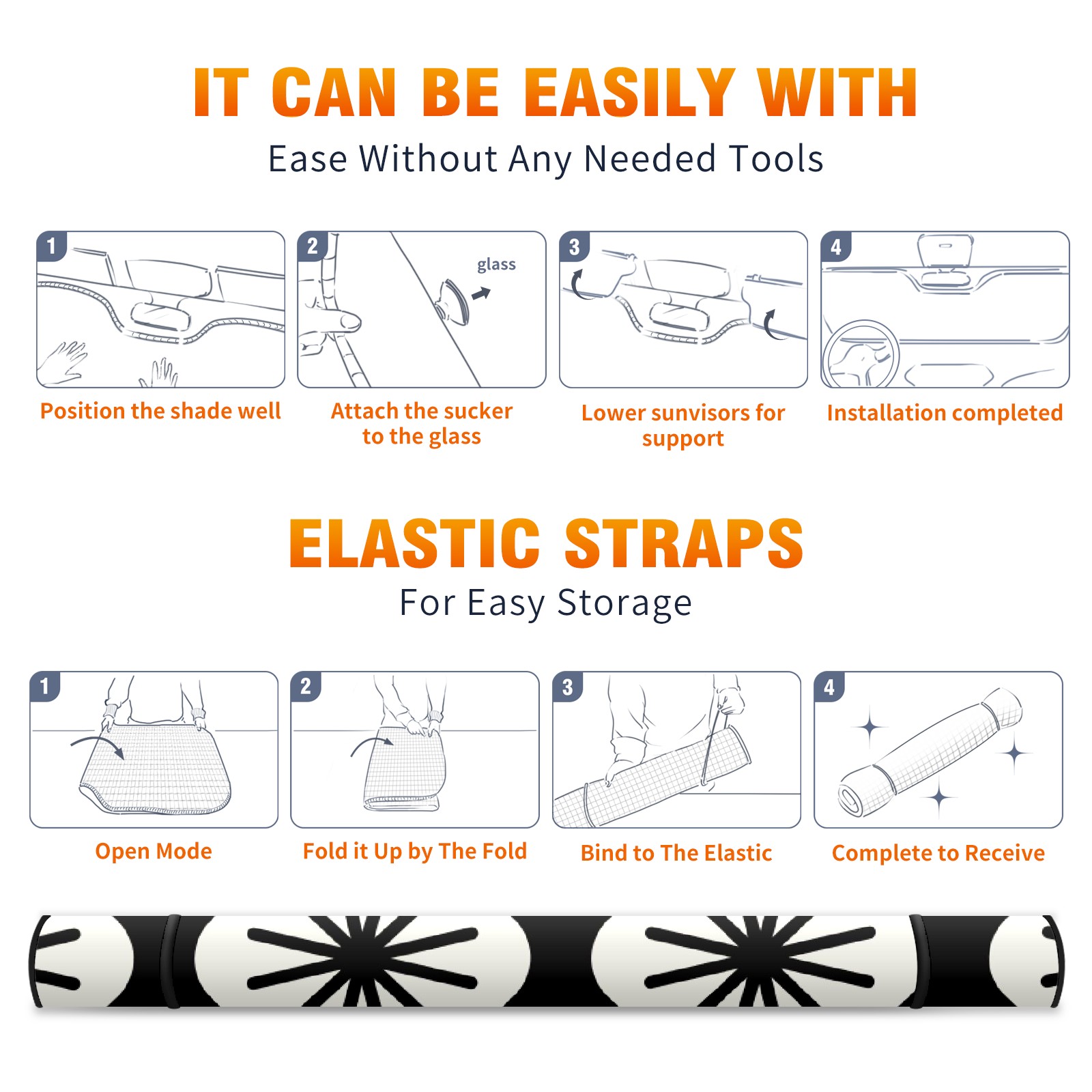 IT CAN BE EASILY WITH
Ease Without Any Needed Tools

1
Position the shade well

2
glass
Attach the sucker to the glass

3
Lower sunvisors for support

4
Installation completed

ELASTIC STRAPS
For Easy Storage

1
Open Mode

2
Fold it Up by The Fold

3
Bind to The Elastic

4
Complete to Receive