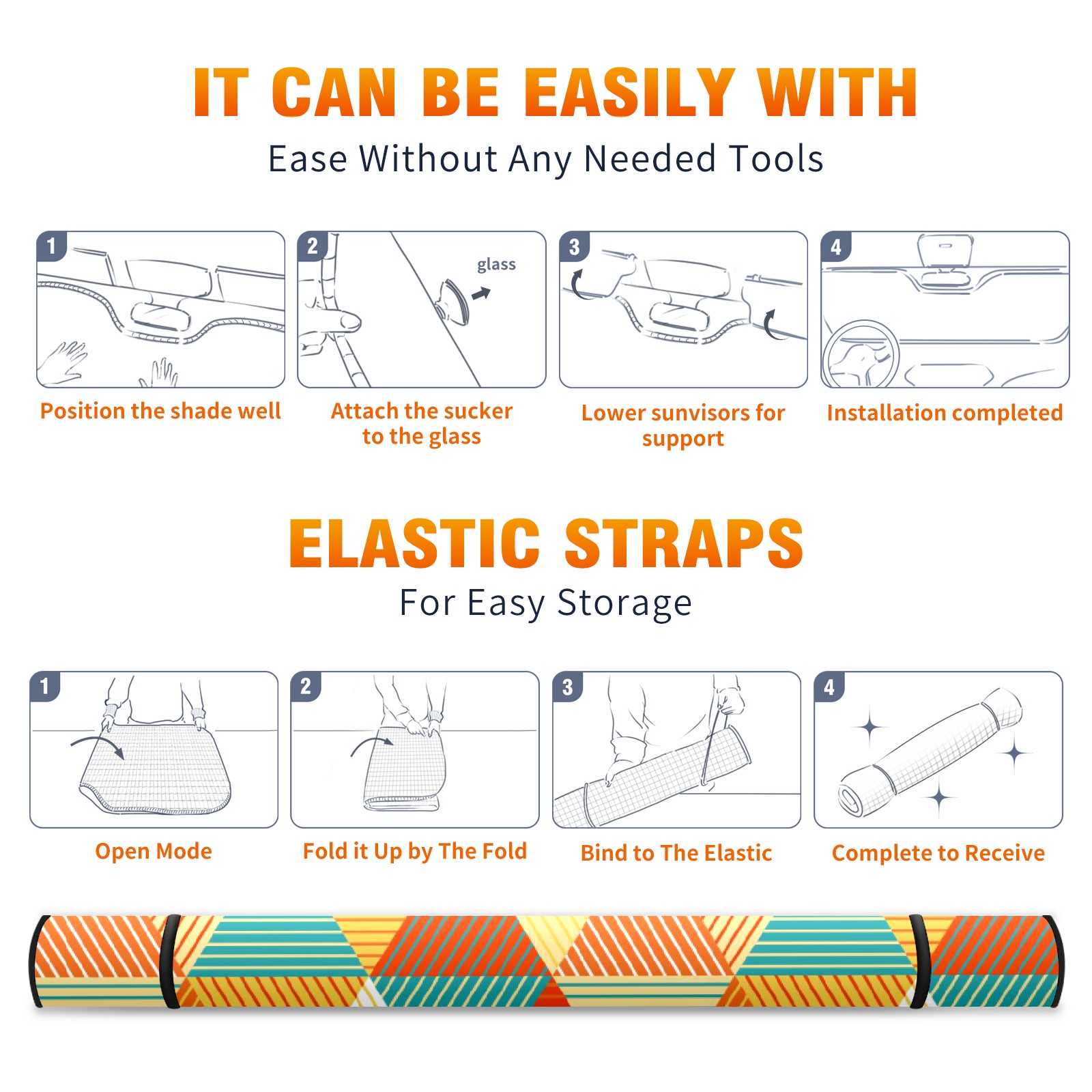 IT CAN BE EASILY WITH

Ease Without Any Needed Tools

1

Position the shade well

2

glass

Attach the sucker to the glass

3

Lower sunvisors for support

4

Installation completed

ELASTIC STRAPS

For Easy Storage

1

Open Mode

2

Fold it Up by The Fold

3

Bind to The Elastic

4

Complete to Receive