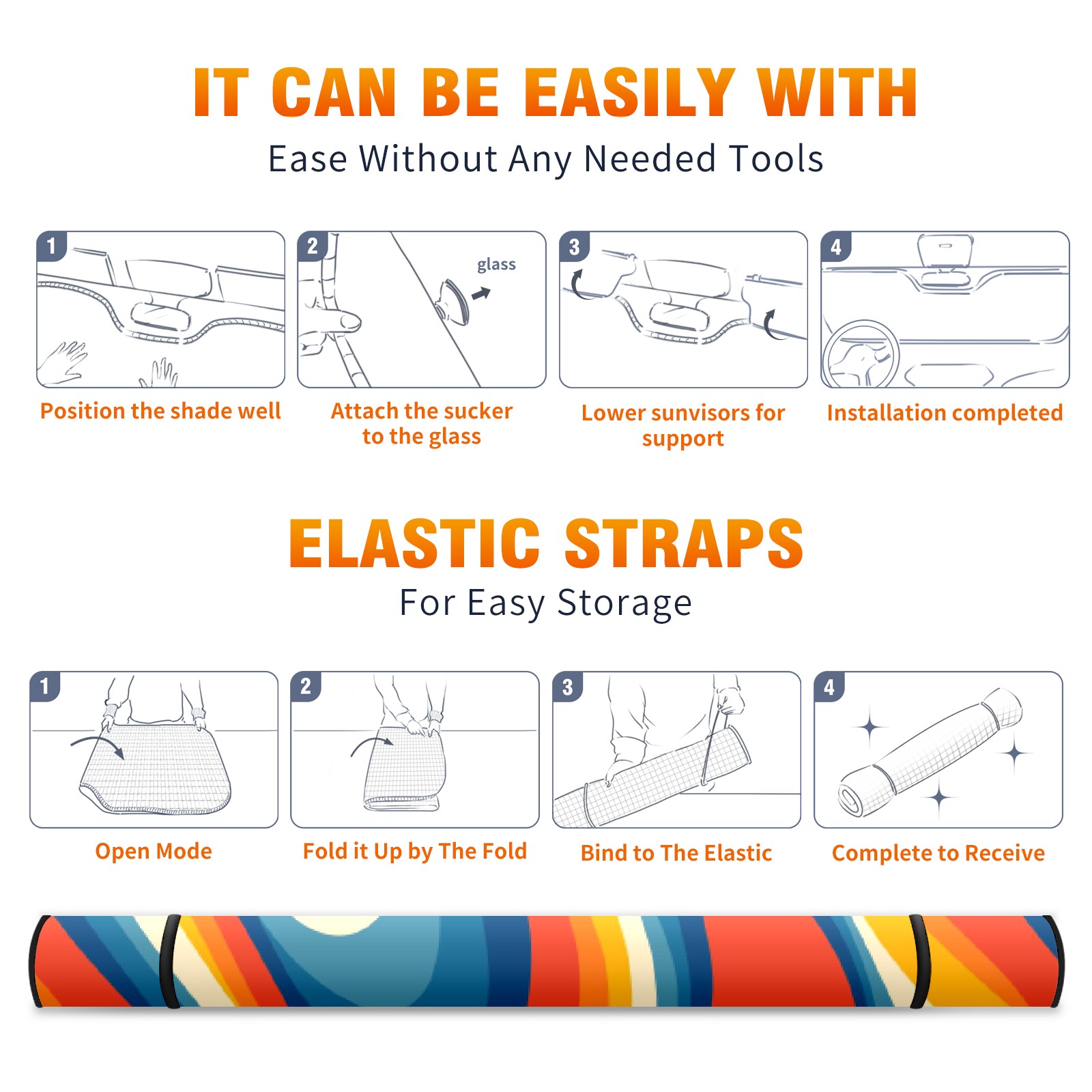 IT CAN BE EASILY WITH

Ease Without Any Needed Tools

1

Position the shade well

2

glass

Attach the sucker to the glass

3

Lower sunvisors for support

4

Installation completed

ELASTIC STRAPS

For Easy Storage

1

Open Mode

2

Fold it Up by The Fold

3

Bind to The Elastic

4

Complete to Receive