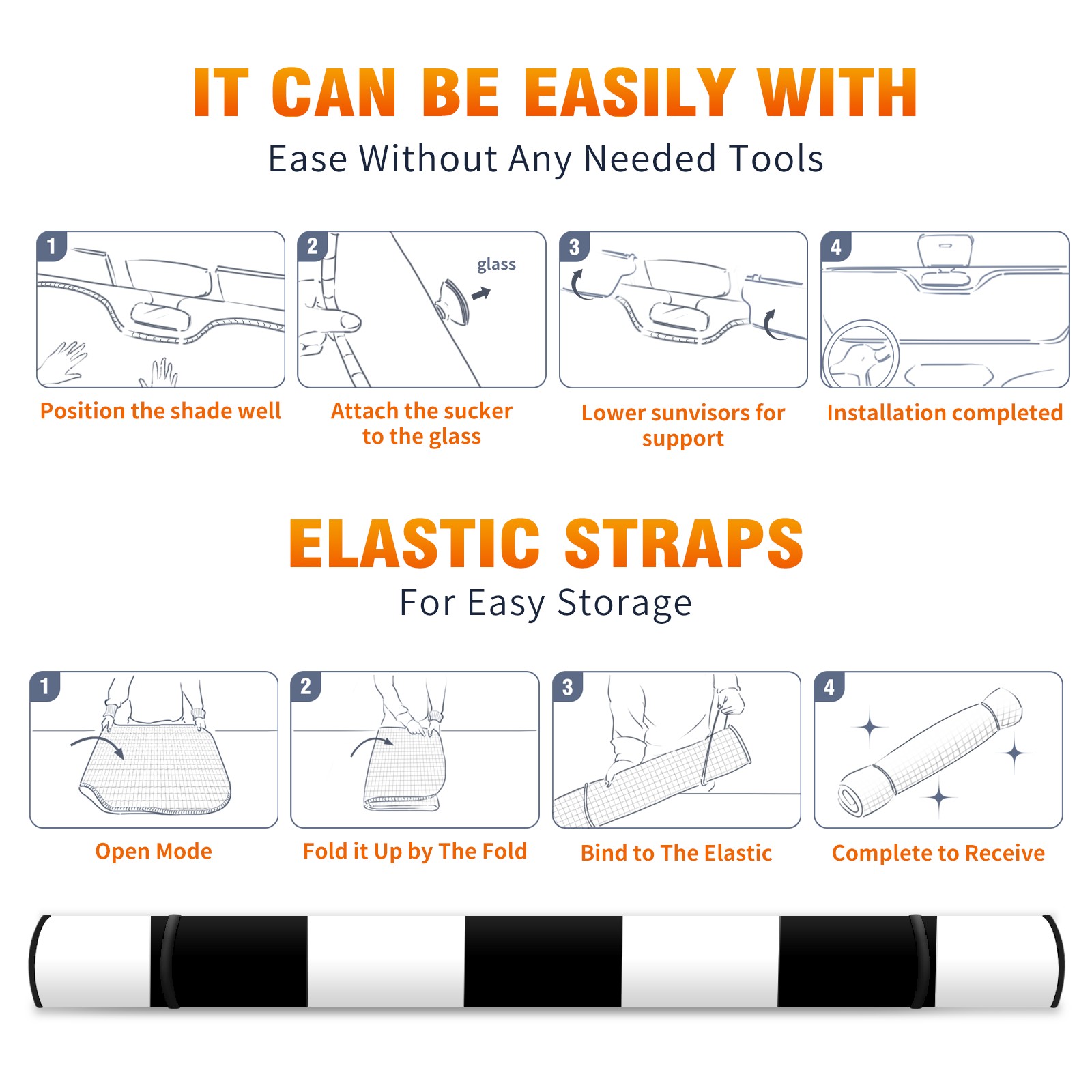 IT CAN BE EASILY WITH

Ease Without Any Needed Tools

1

Position the shade well

2

glass

Attach the sucker to the glass

3

Lower sunvisors for support

4

Installation completed

ELASTIC STRAPS

For Easy Storage

1

Open Mode

2

Fold it Up by The Fold

3

Bind to The Elastic

4

Complete to Receive