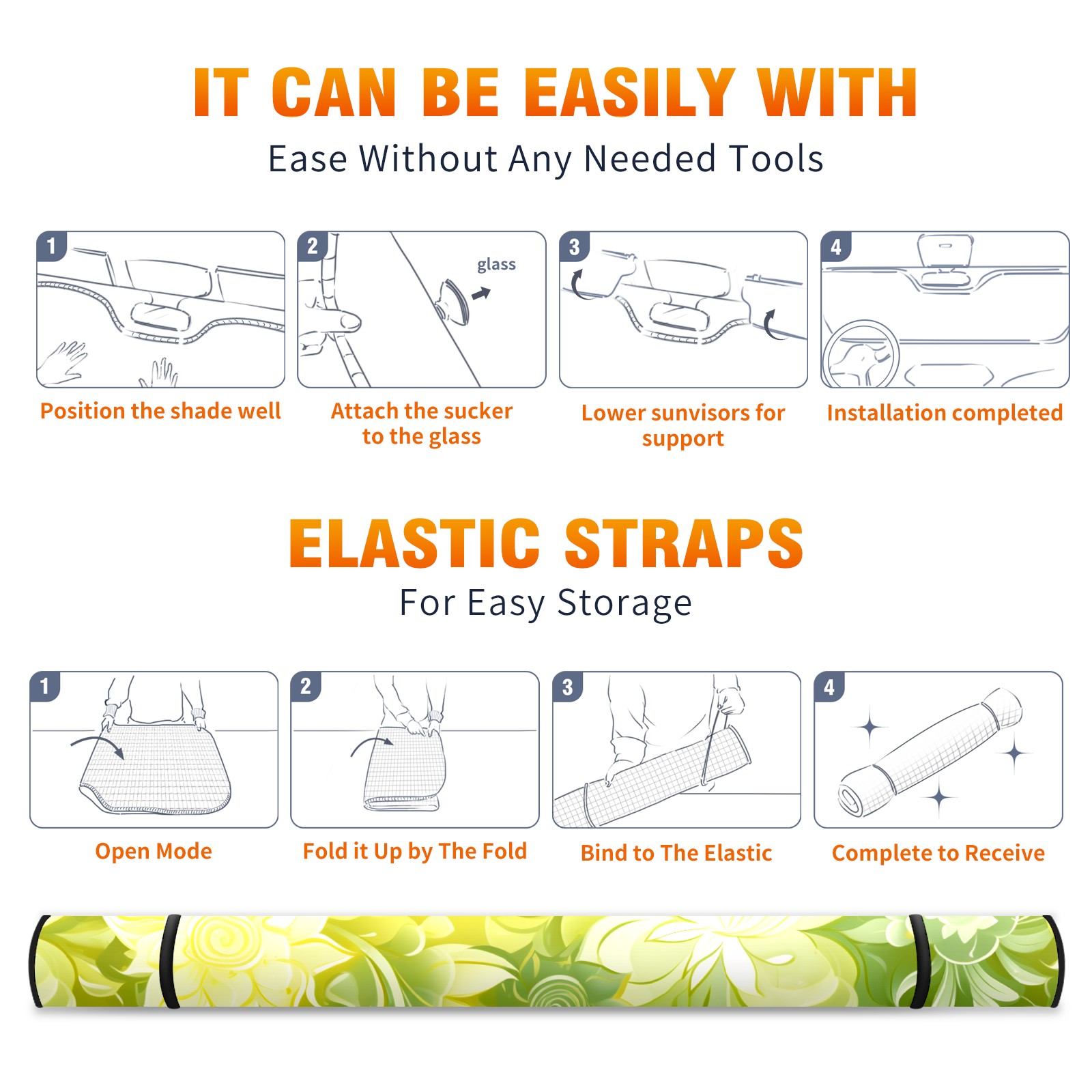 IT CAN BE EASILY WITH
Ease Without Any Needed Tools

1
Position the shade well

2
glass
Attach the sucker to the glass

3
Lower sunvisors for support

4
Installation completed

ELASTIC STRAPS
For Easy Storage

1
Open Mode

2
Fold it Up by The Fold

3
Bind to The Elastic

4
Complete to Receive