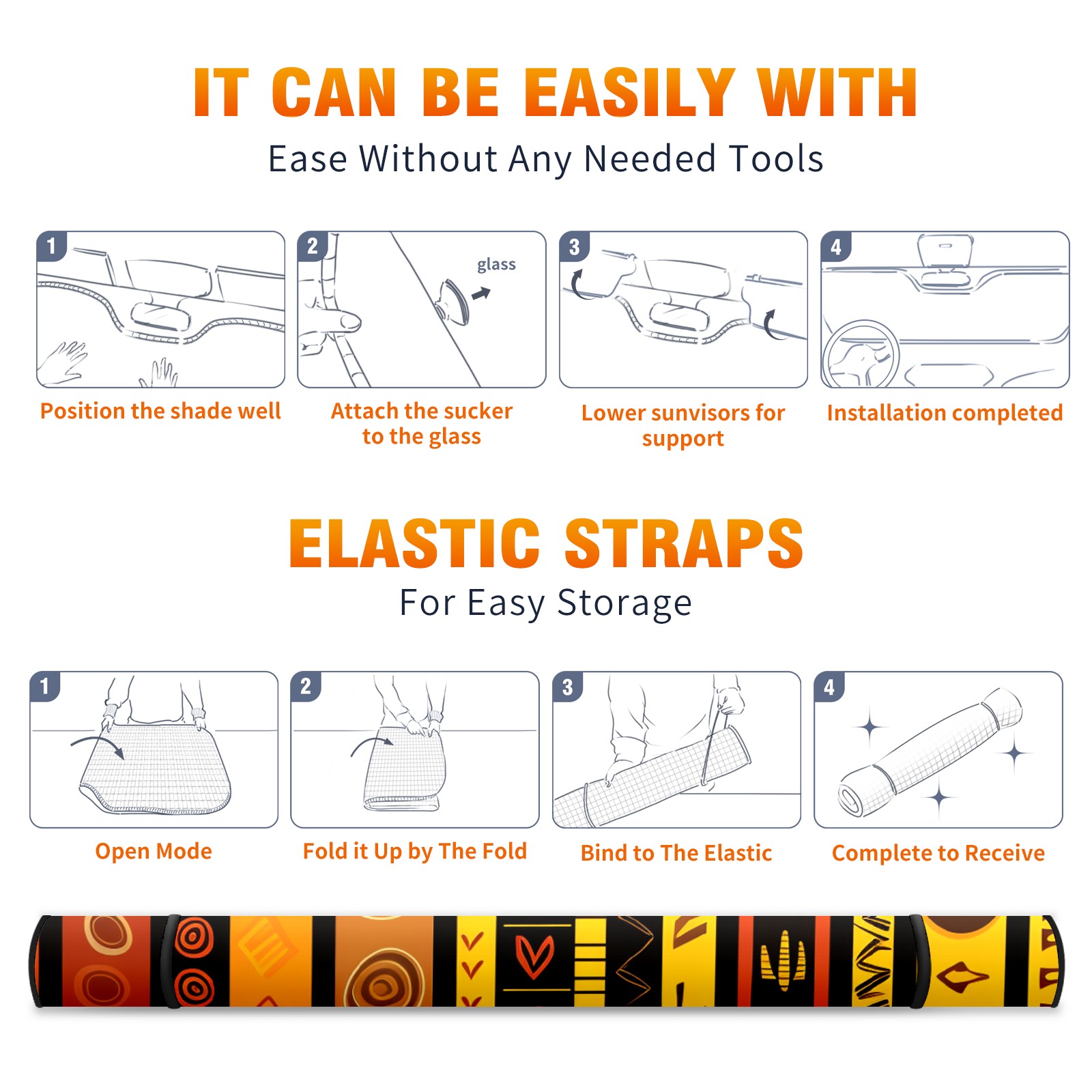 IT CAN BE EASILY WITH
Ease Without Any Needed Tools

1
Position the shade well

2
glass
Attach the sucker to the glass

3
Lower sunvisors for support

4
Installation completed

ELASTIC STRAPS
For Easy Storage

1
Open Mode

2
Fold it Up by The Fold

3
Bind to The Elastic

4
Complete to Receive