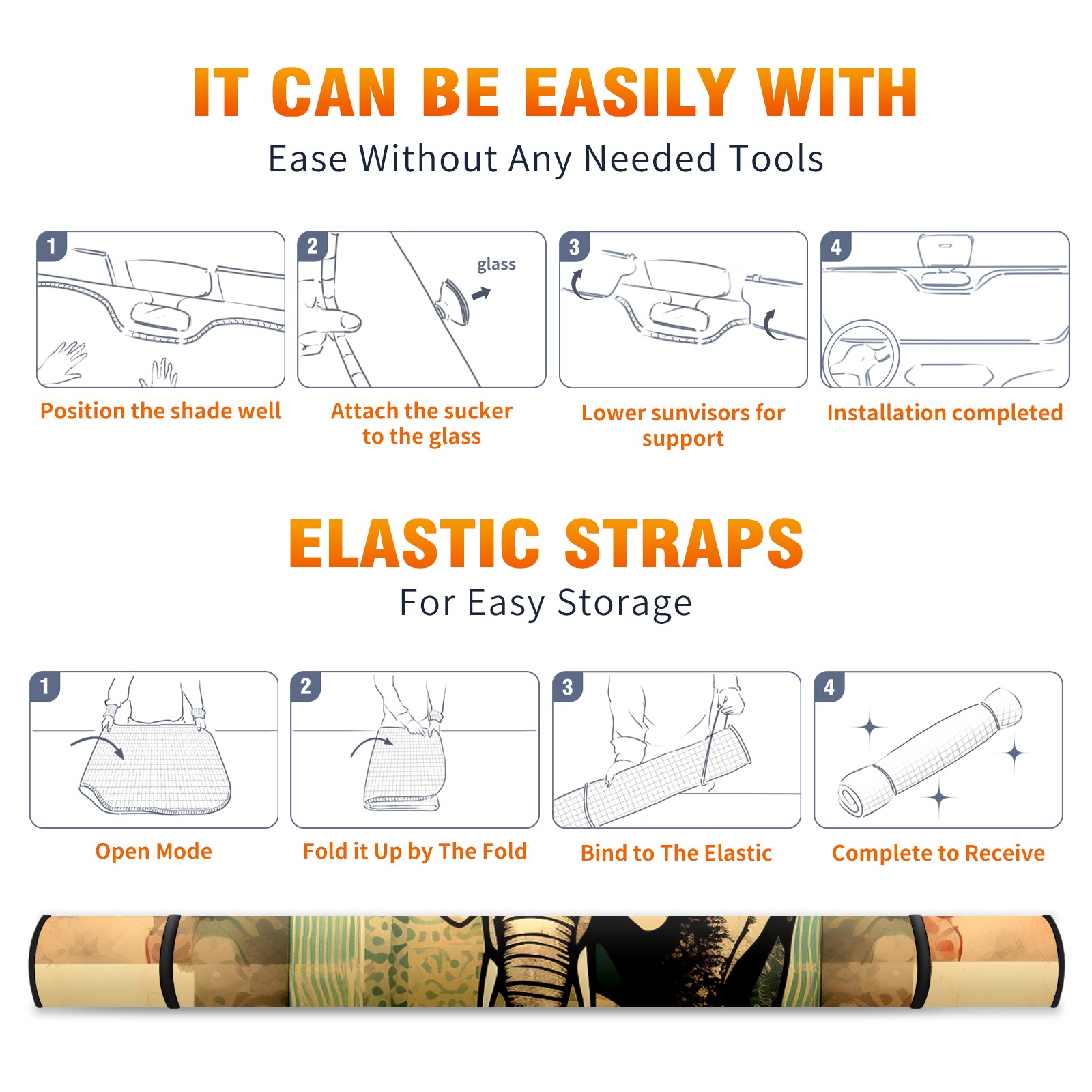 IT CAN BE EASILY WITH

Ease Without Any Needed Tools

1

Position the shade well

2

glass

Attach the sucker to the glass

3

Lower sunvisors for support

4

Installation completed

ELASTIC STRAPS

For Easy Storage

1

Open Mode

2

Fold it Up by The Fold

3

Bind to The Elastic

4

Complete to Receive