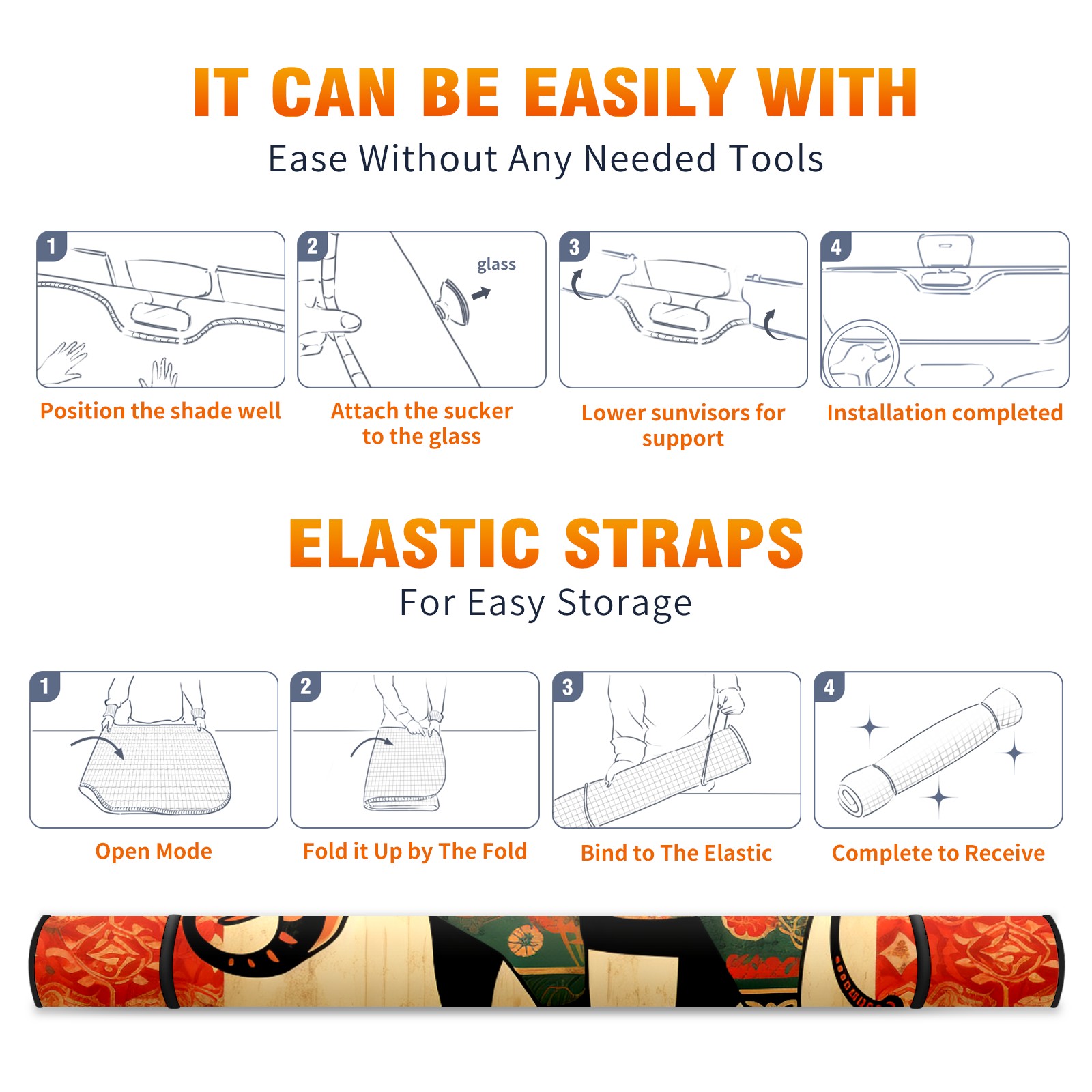 IT CAN BE EASILY WITH
Ease Without Any Needed Tools

1
Position the shade well

2
glass
Attach the sucker to the glass

3
Lower sunvisors for support

4
Installation completed

ELASTIC STRAPS
For Easy Storage

1
Open Mode

2
Fold it Up by The Fold

3
Bind to The Elastic

4
Complete to Receive