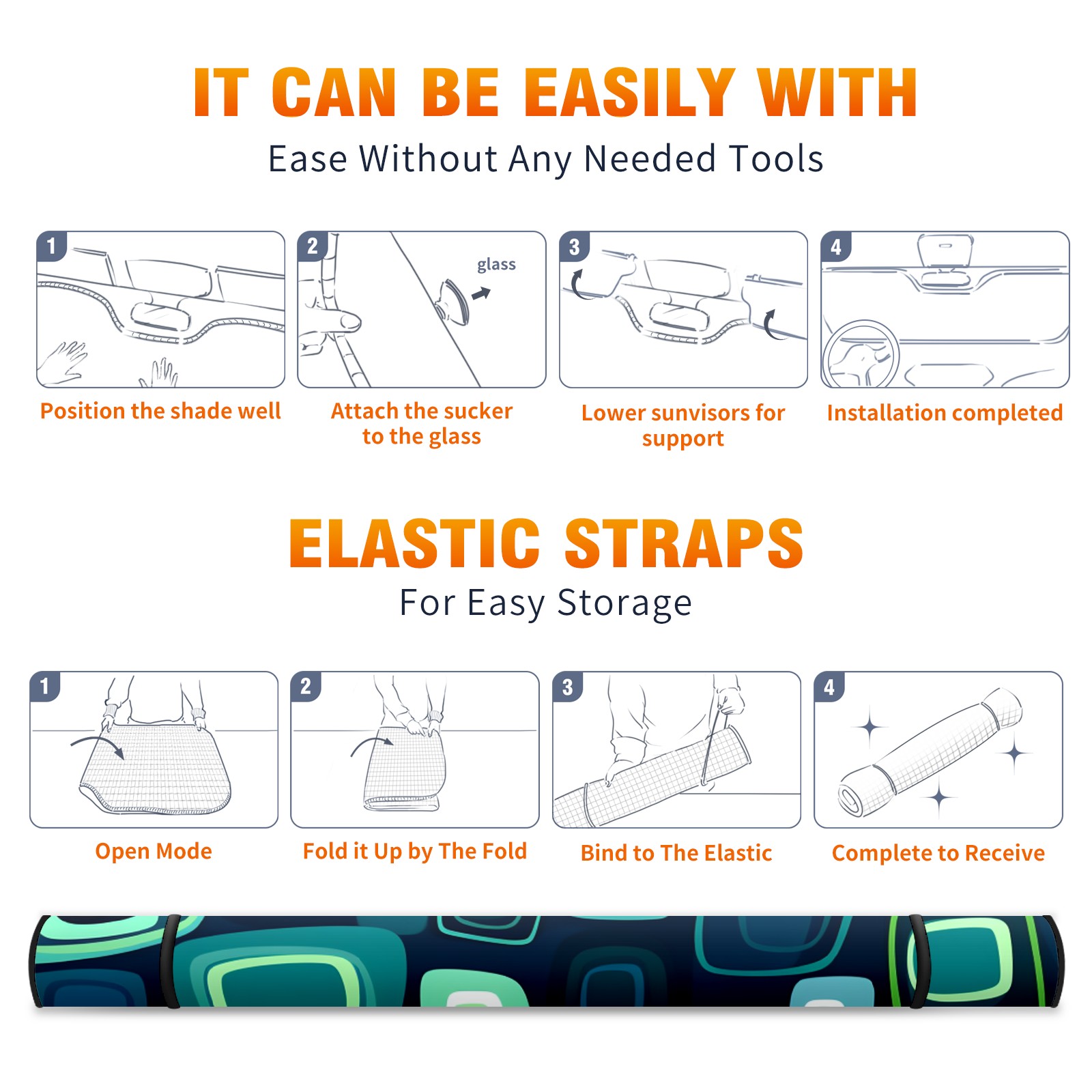 IT CAN BE EASILY WITH

Ease Without Any Needed Tools

1

Position the shade well

2

glass

Attach the sucker to the glass

3

Lower sunvisors for support

4

Installation completed

ELASTIC STRAPS

For Easy Storage

1

Open Mode

2

Fold it Up by The Fold

3

Bind to The Elastic

4

Complete to Receive