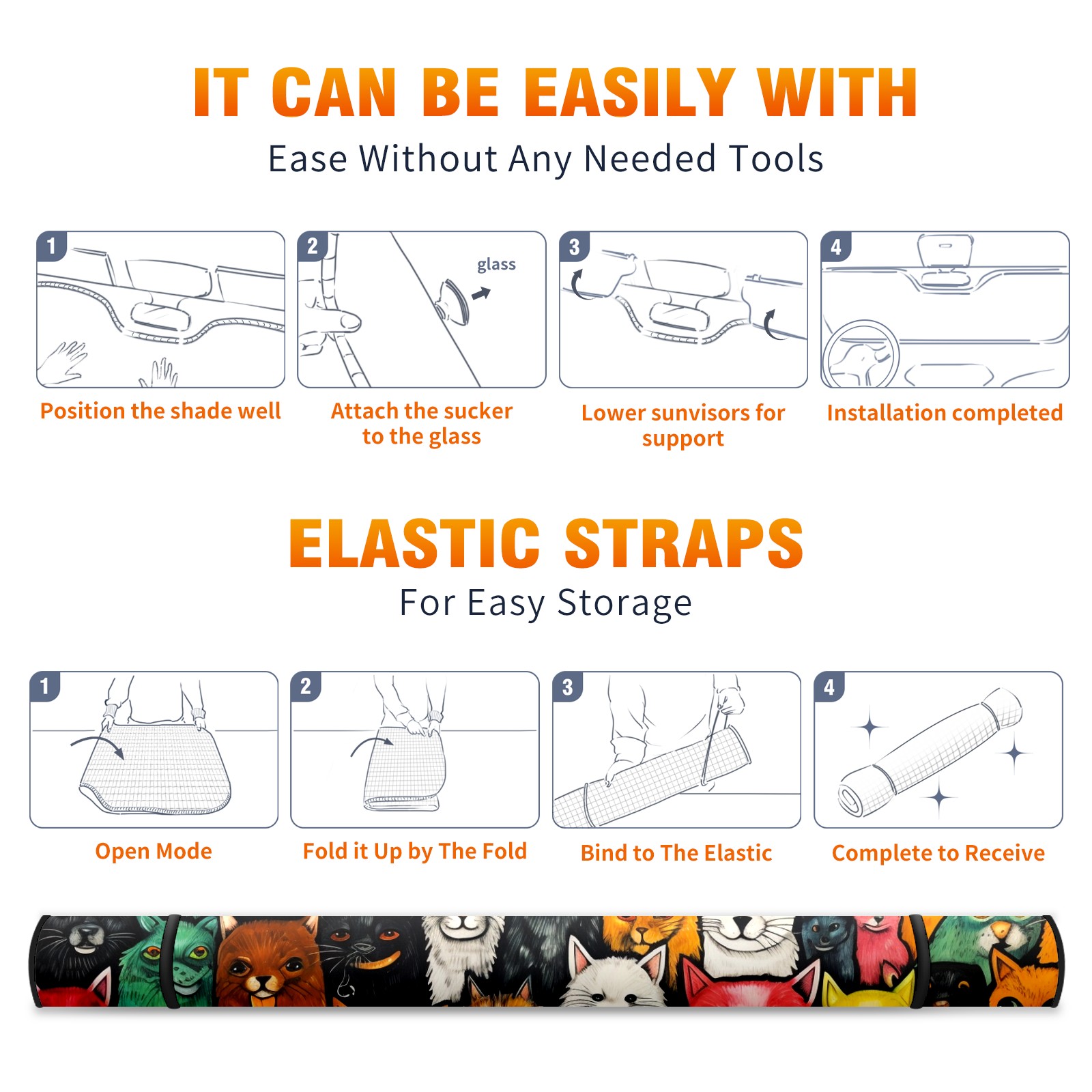 IT CAN BE EASILY WITH

Ease Without Any Needed Tools

1

Position the shade well

2

glass

Attach the sucker to the glass

3

Lower sunvisors for support

4

Installation completed

ELASTIC STRAPS

For Easy Storage

1

Open Mode

2

Fold it Up by The Fold

3

Bind to The Elastic

4

Complete to Receive