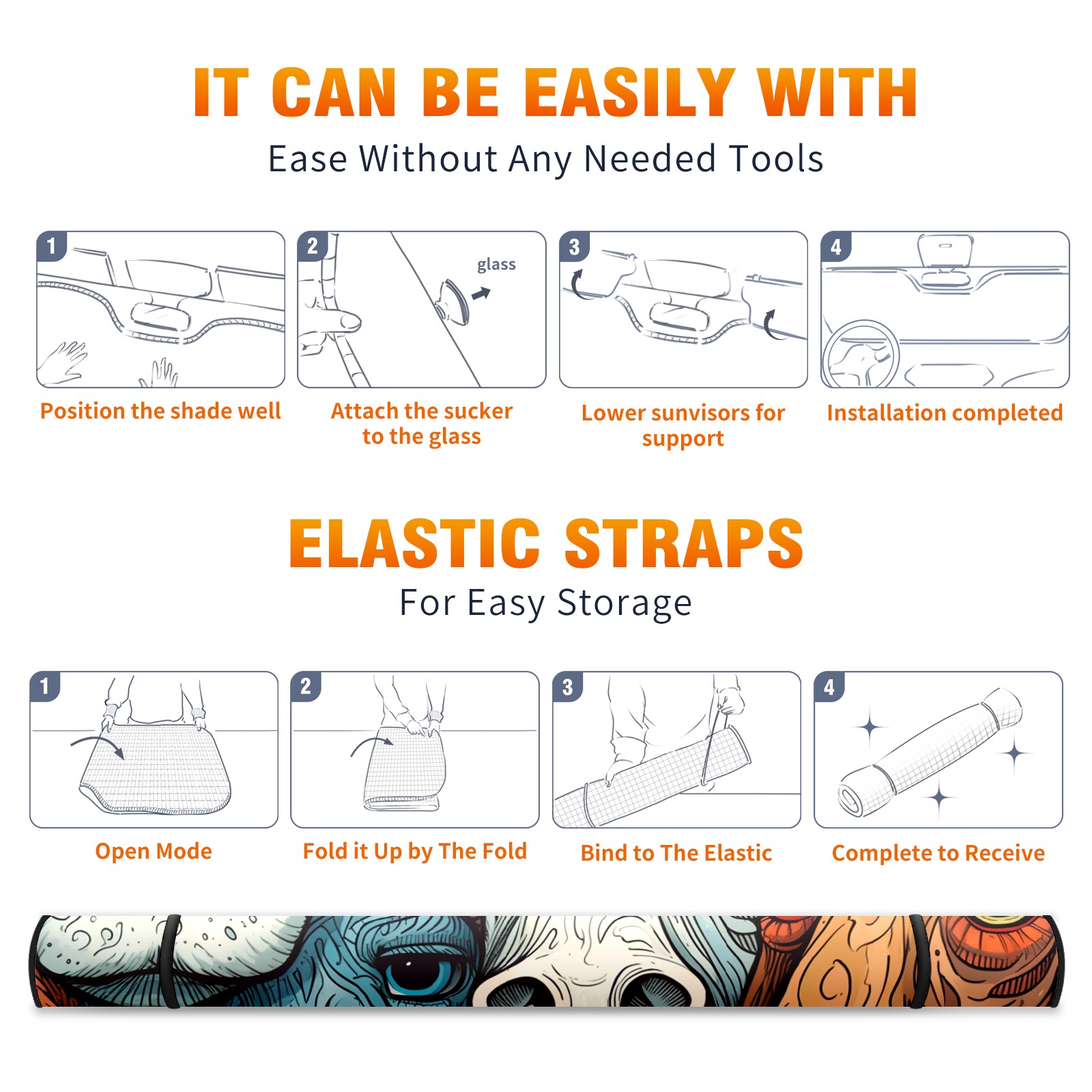 IT CAN BE EASILY WITH
Ease Without Any Needed Tools

1
Position the shade well

2
glass
Attach the sucker to the glass

3
Lower sunvisors for support

4
Installation completed

ELASTIC STRAPS
For Easy Storage

1
Open Mode

2
Fold it Up by The Fold

3
Bind to The Elastic

4
Complete to Receive