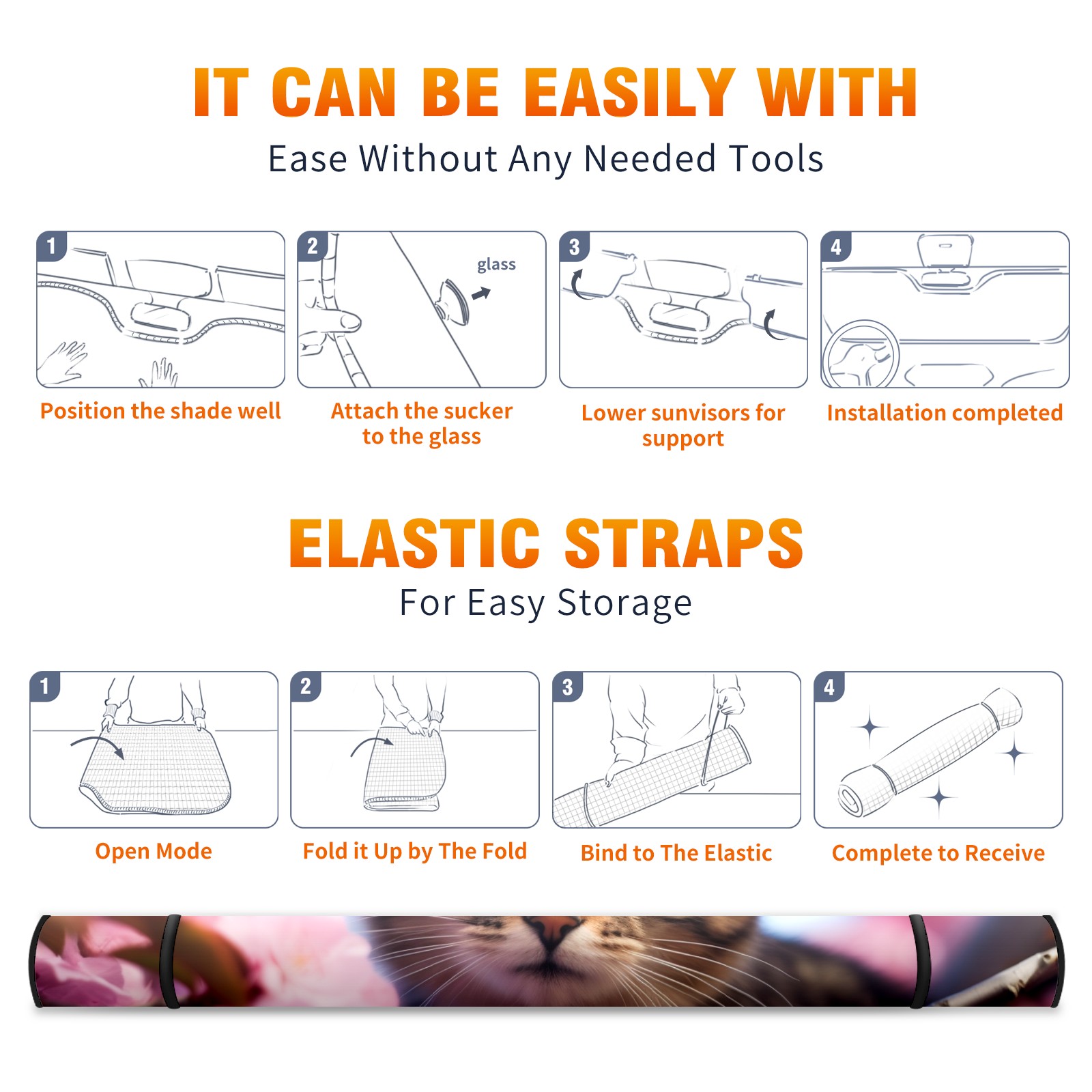 IT CAN BE EASILY WITH
Ease Without Any Needed Tools

1
Position the shade well

2
glass
Attach the sucker to the glass

3
Lower sunvisors for support

4
Installation completed

ELASTIC STRAPS
For Easy Storage

1
Open Mode

2
Fold it Up by The Fold

3
Bind to The Elastic

4
Complete to Receive