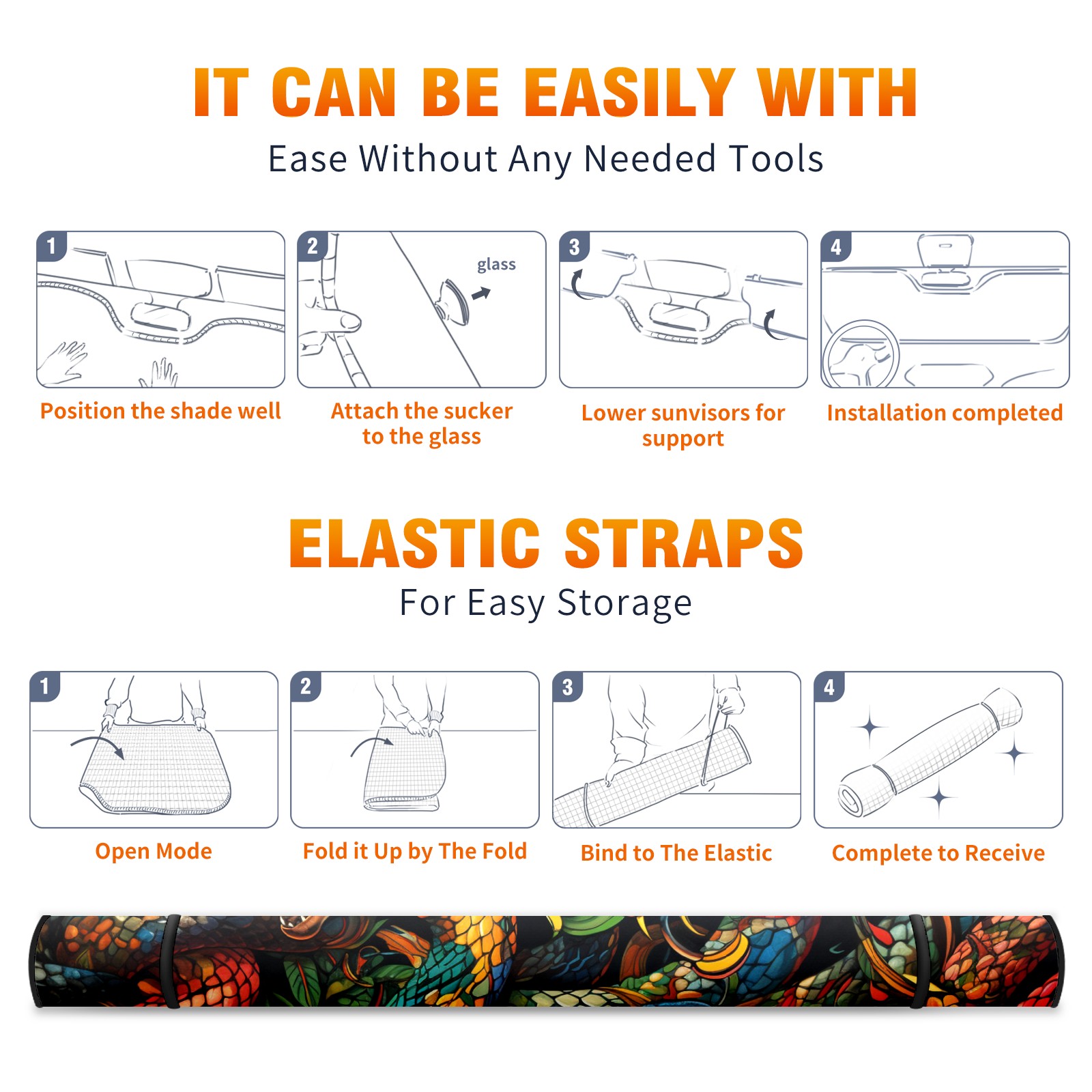 IT CAN BE EASILY WITH

Ease Without Any Needed Tools

1

Position the shade well

2

glass

Attach the sucker to the glass

3

Lower sunvisors for support

4

Installation completed

ELASTIC STRAPS

For Easy Storage

1

Open Mode

2

Fold it Up by The Fold

3

Bind to The Elastic

4

Complete to Receive