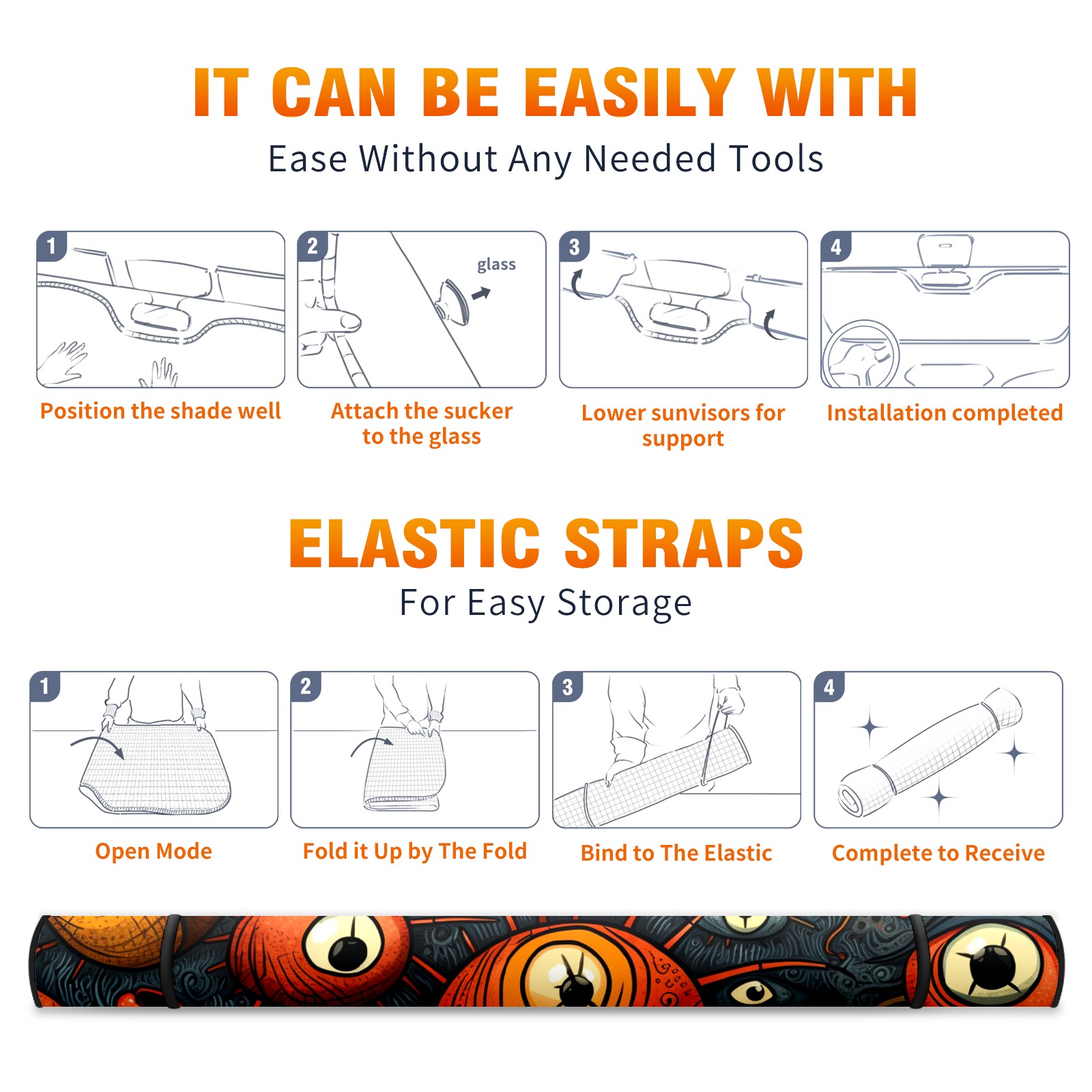 IT CAN BE EASILY WITH
Ease Without Any Needed Tools

1
Position the shade well

2
glass
Attach the sucker to the glass

3
Lower sunvisors for support

4
Installation completed

ELASTIC STRAPS
For Easy Storage

1
Open Mode

2
Fold it Up by The Fold

3
Bind to The Elastic

4
Complete to Receive