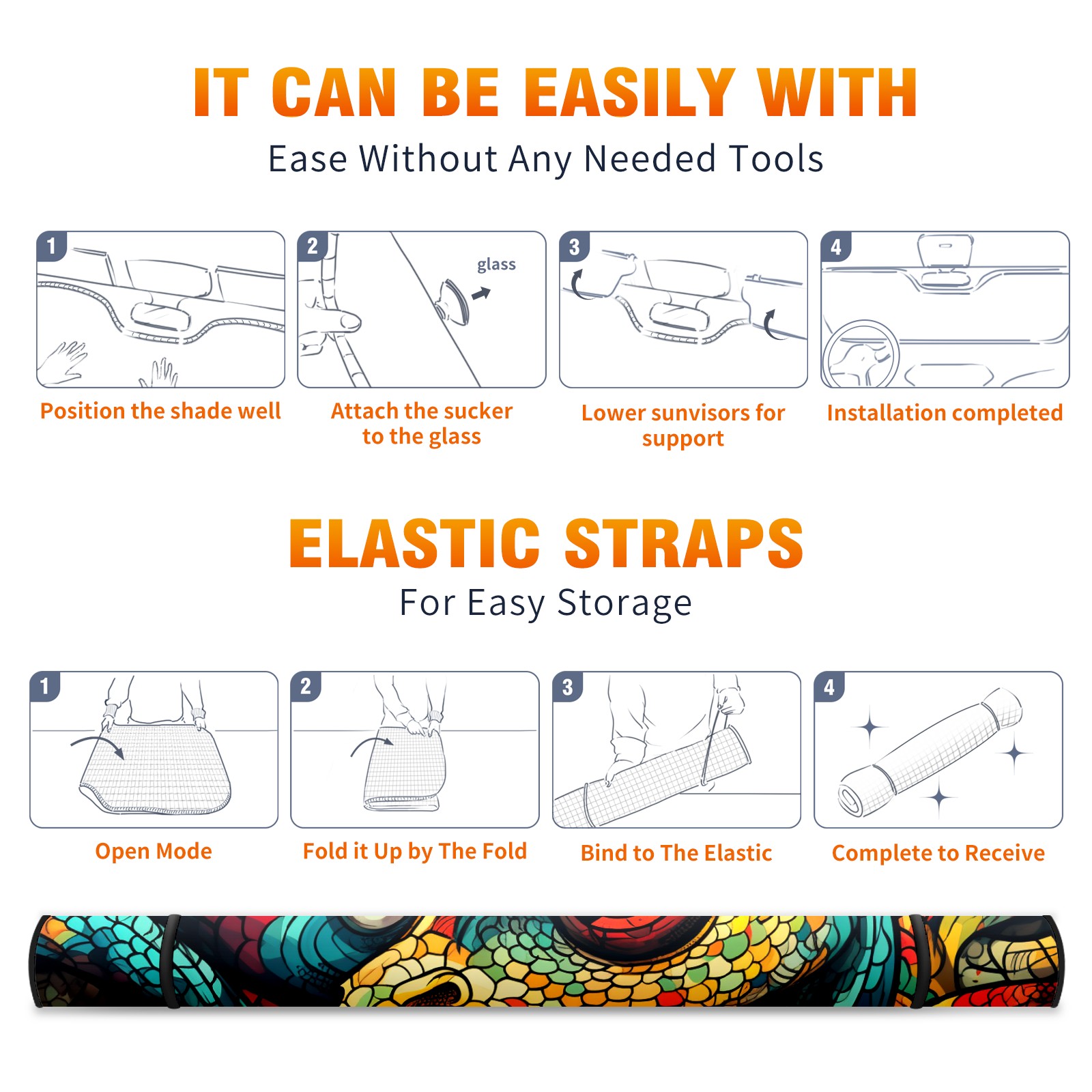 IT CAN BE EASILY WITH
Ease Without Any Needed Tools

1
Position the shade well

2
glass
Attach the sucker to the glass

3
Lower sunvisors for support

4
Installation completed

ELASTIC STRAPS
For Easy Storage

1
Open Mode

2
Fold it Up by The Fold

3
Bind to The Elastic

4
Complete to Receive