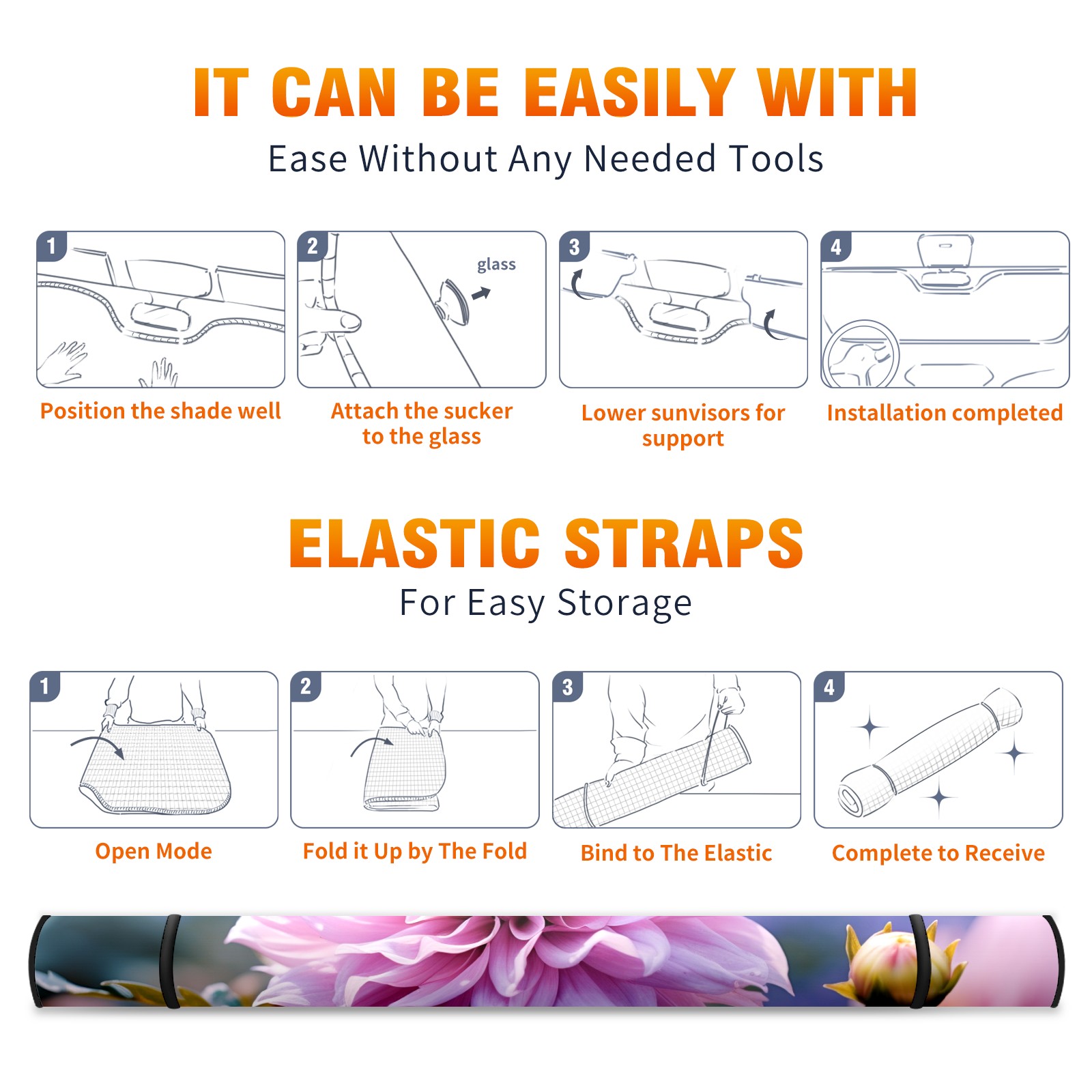 IT CAN BE EASILY WITH
Ease Without Any Needed Tools

1
Position the shade well

2
glass
Attach the sucker to the glass

3
Lower sunvisors for support

4
Installation completed

ELASTIC STRAPS
For Easy Storage

1
Open Mode

2
Fold it Up by The Fold

3
Bind to The Elastic

4
Complete to Receive