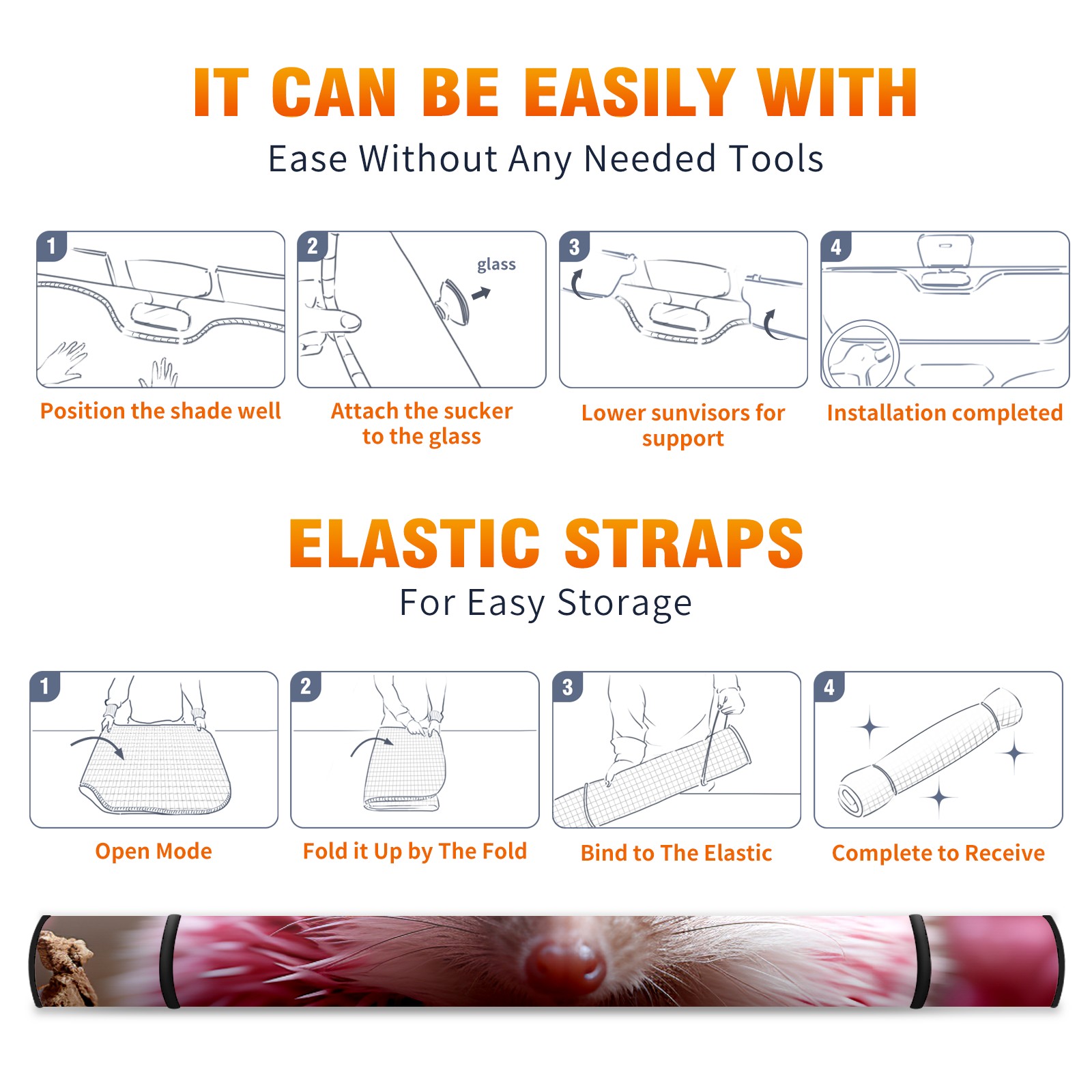 IT CAN BE EASILY WITH
Ease Without Any Needed Tools

1
Position the shade well

2
glass
Attach the sucker to the glass

3
Lower sunvisors for support

4
Installation completed

ELASTIC STRAPS
For Easy Storage

1
Open Mode

2
Fold it Up by The Fold

3
Bind to The Elastic

4
Complete to Receive