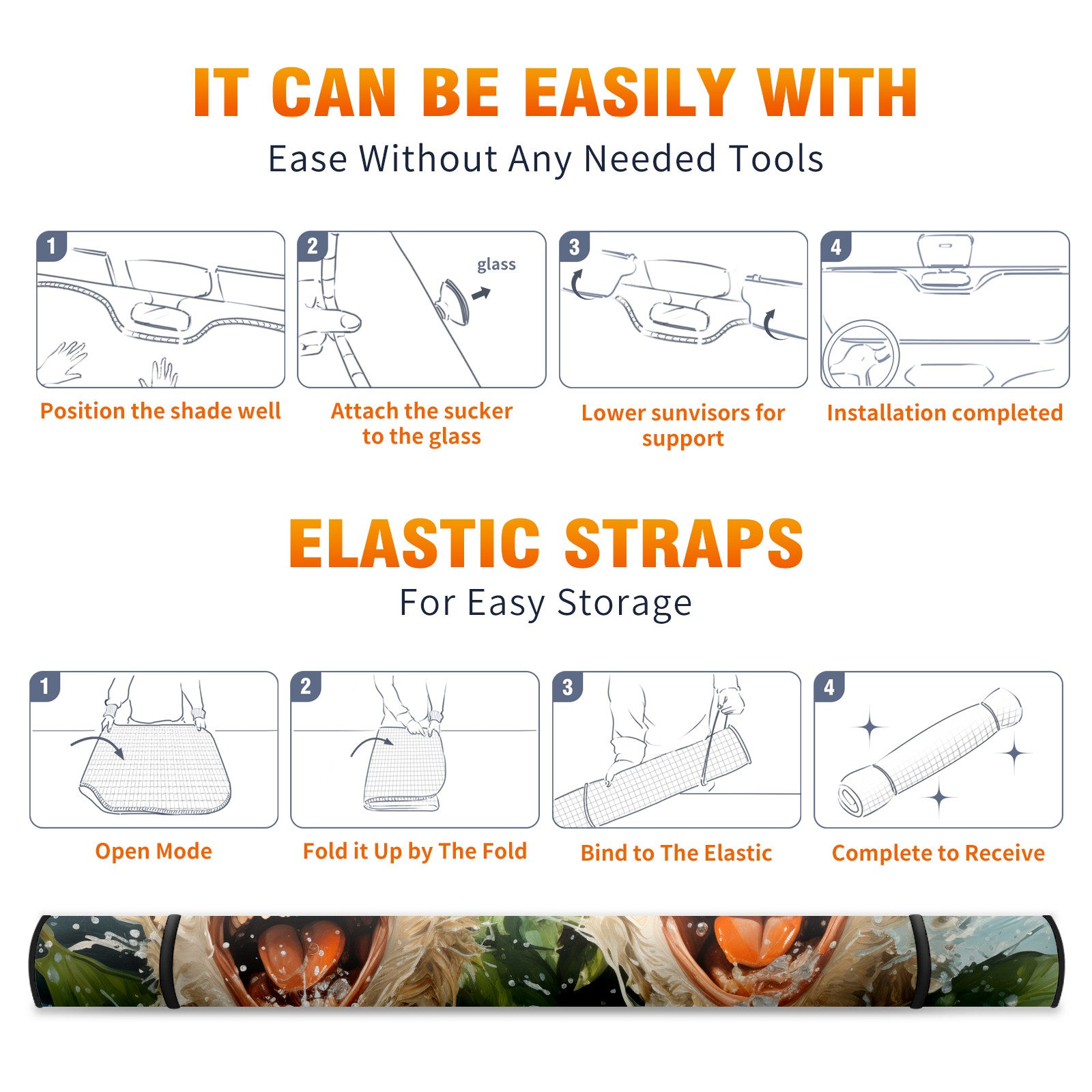 IT CAN BE EASILY WITH
Ease Without Any Needed Tools

1
Position the shade well

2
glass
Attach the sucker to the glass

3
Lower sunvisors for support

4
Installation completed

ELASTIC STRAPS
For Easy Storage

1
Open Mode

2
Fold it Up by The Fold

3
Bind to The Elastic

4
Complete to Receive