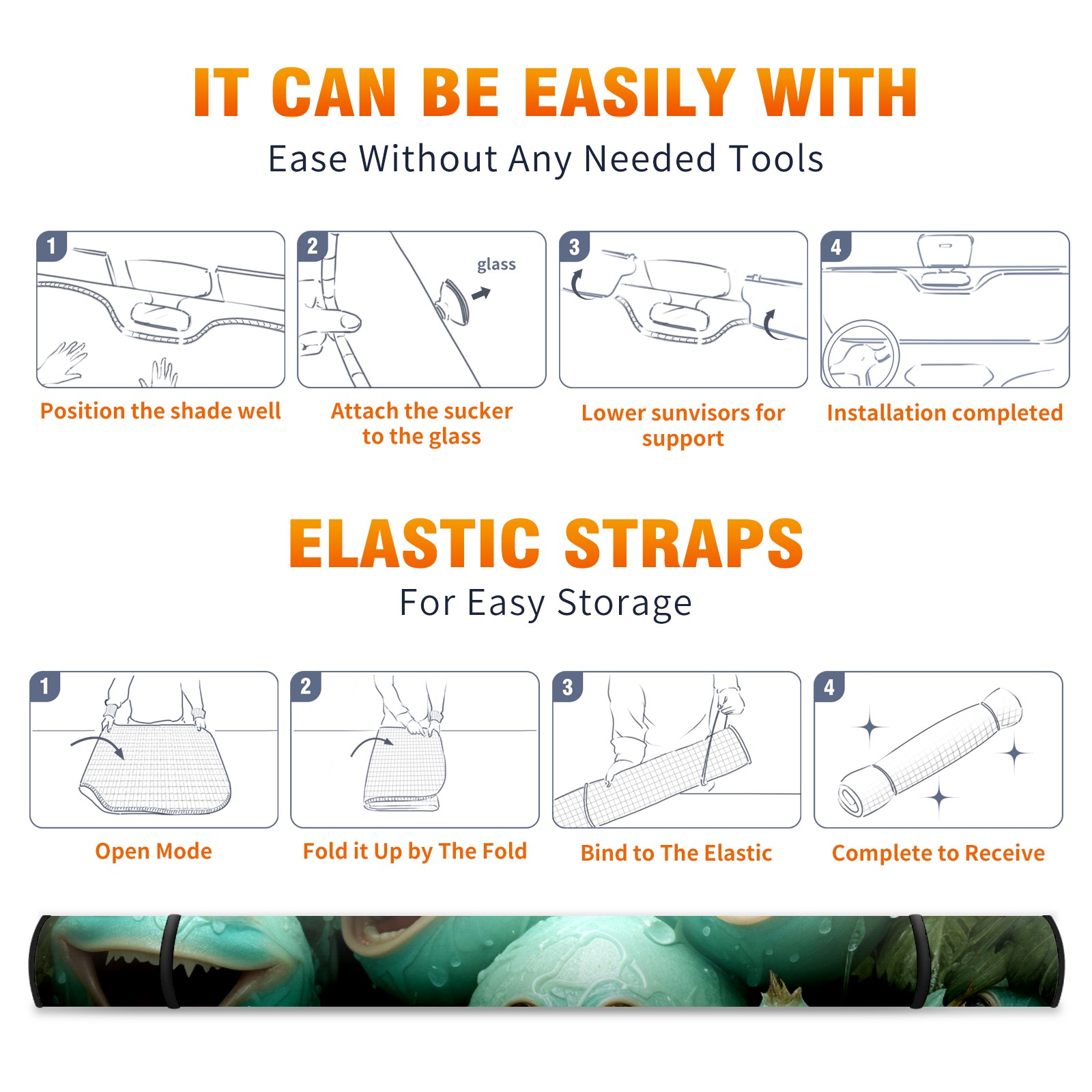 IT CAN BE EASILY WITH

Ease Without Any Needed Tools

1

Position the shade well

2

glass

Attach the sucker to the glass

3

Lower sunvisors for support

4

Installation completed

ELASTIC STRAPS

For Easy Storage

1

Open Mode

2

Fold it Up by The Fold

3

Bind to The Elastic

4

Complete to Receive