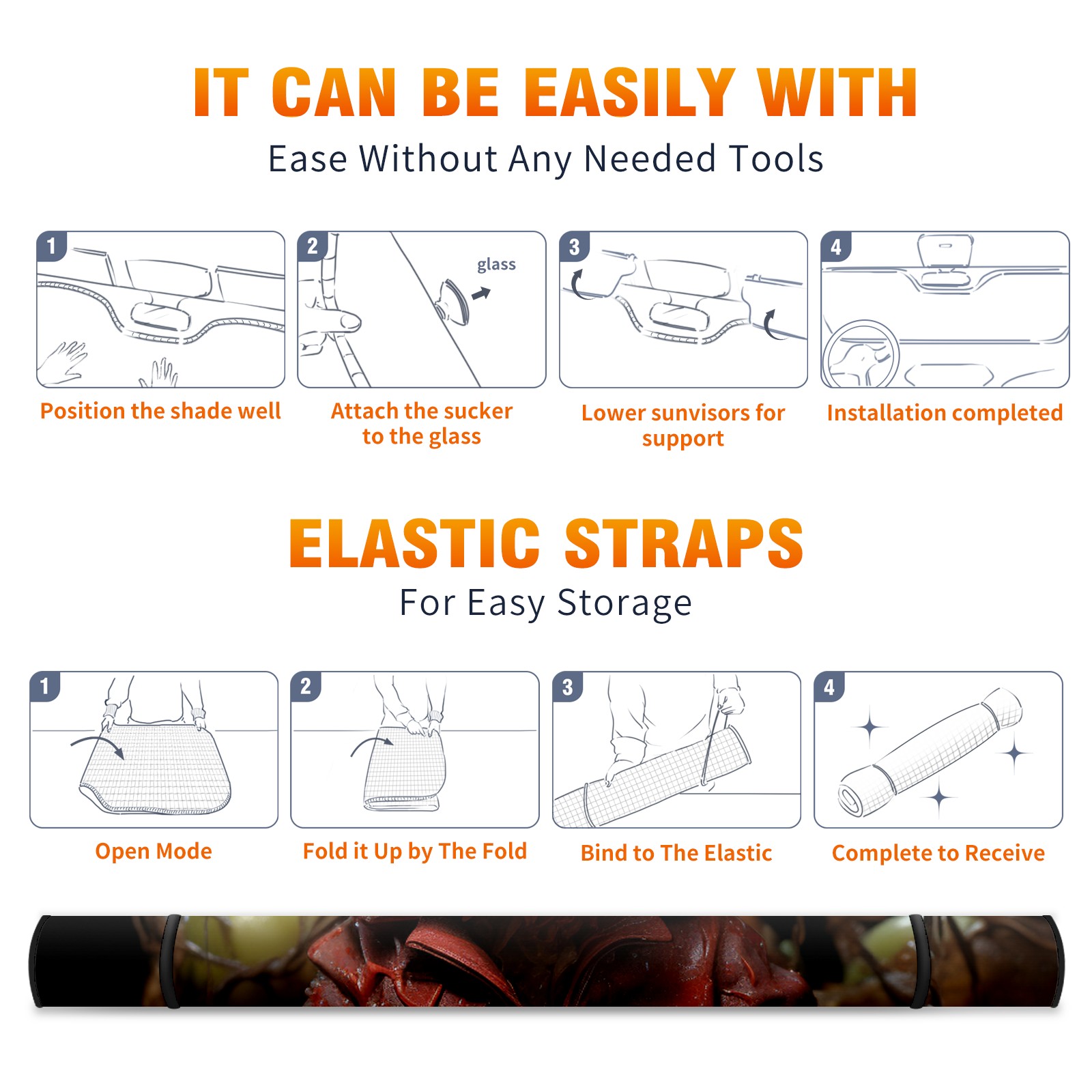 IT CAN BE EASILY WITH
Ease Without Any Needed Tools

1
Position the shade well

2
glass
Attach the sucker to the glass

3
Lower sunvisors for support

4
Installation completed

ELASTIC STRAPS
For Easy Storage

1
Open Mode

2
Fold it Up by The Fold

3
Bind to The Elastic

4
Complete to Receive