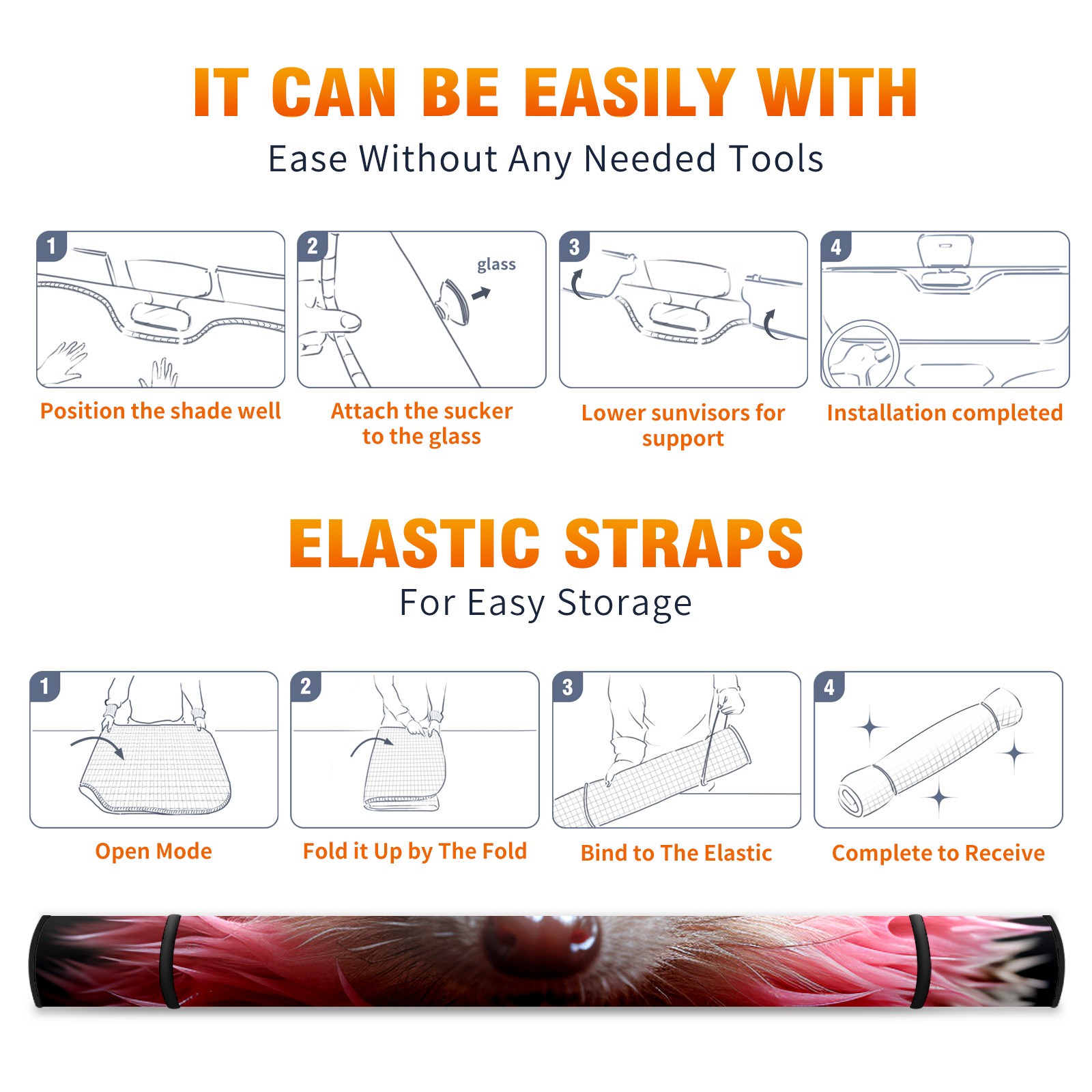 IT CAN BE EASILY WITH

Ease Without Any Needed Tools

1

Position the shade well

2

glass

Attach the sucker to the glass

3

Lower sunvisors for support

4

Installation completed

ELASTIC STRAPS

For Easy Storage

1

Open Mode

2

Fold it Up by The Fold

3

Bind to The Elastic

4

Complete to Receive