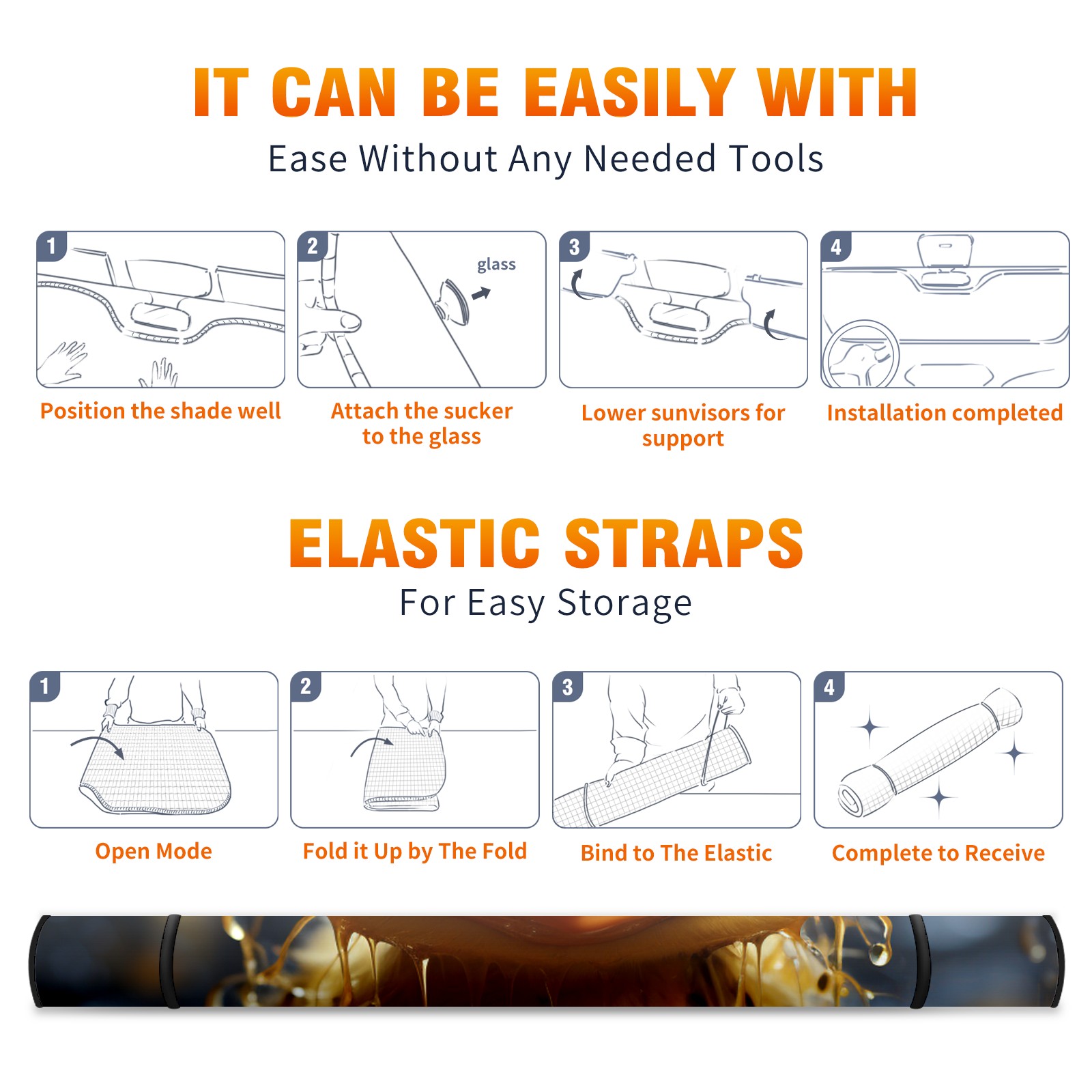 IT CAN BE EASILY WITH
Ease Without Any Needed Tools

1
Position the shade well

2
glass
Attach the sucker to the glass

3
Lower sunvisors for support

4
Installation completed

ELASTIC STRAPS
For Easy Storage

1
Open Mode

2
Fold it Up by The Fold

3
Bind to The Elastic

4
Complete to Receive