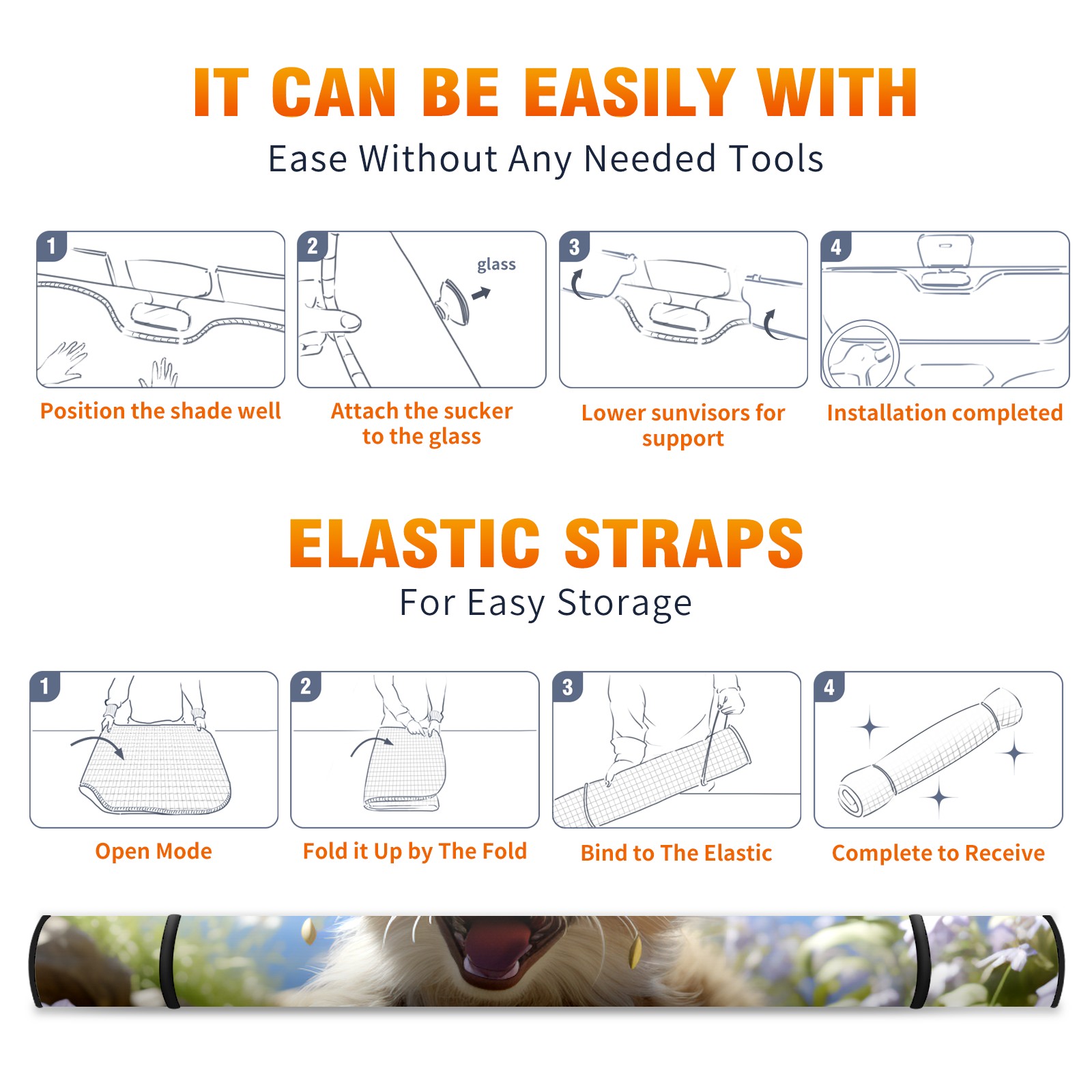 IT CAN BE EASILY WITH
Ease Without Any Needed Tools

1
Position the shade well

2
glass
Attach the sucker to the glass

3
Lower sunvisors for support

4
Installation completed

ELASTIC STRAPS
For Easy Storage

1
Open Mode

2
Fold it Up by The Fold

3
Bind to The Elastic

4
Complete to Receive