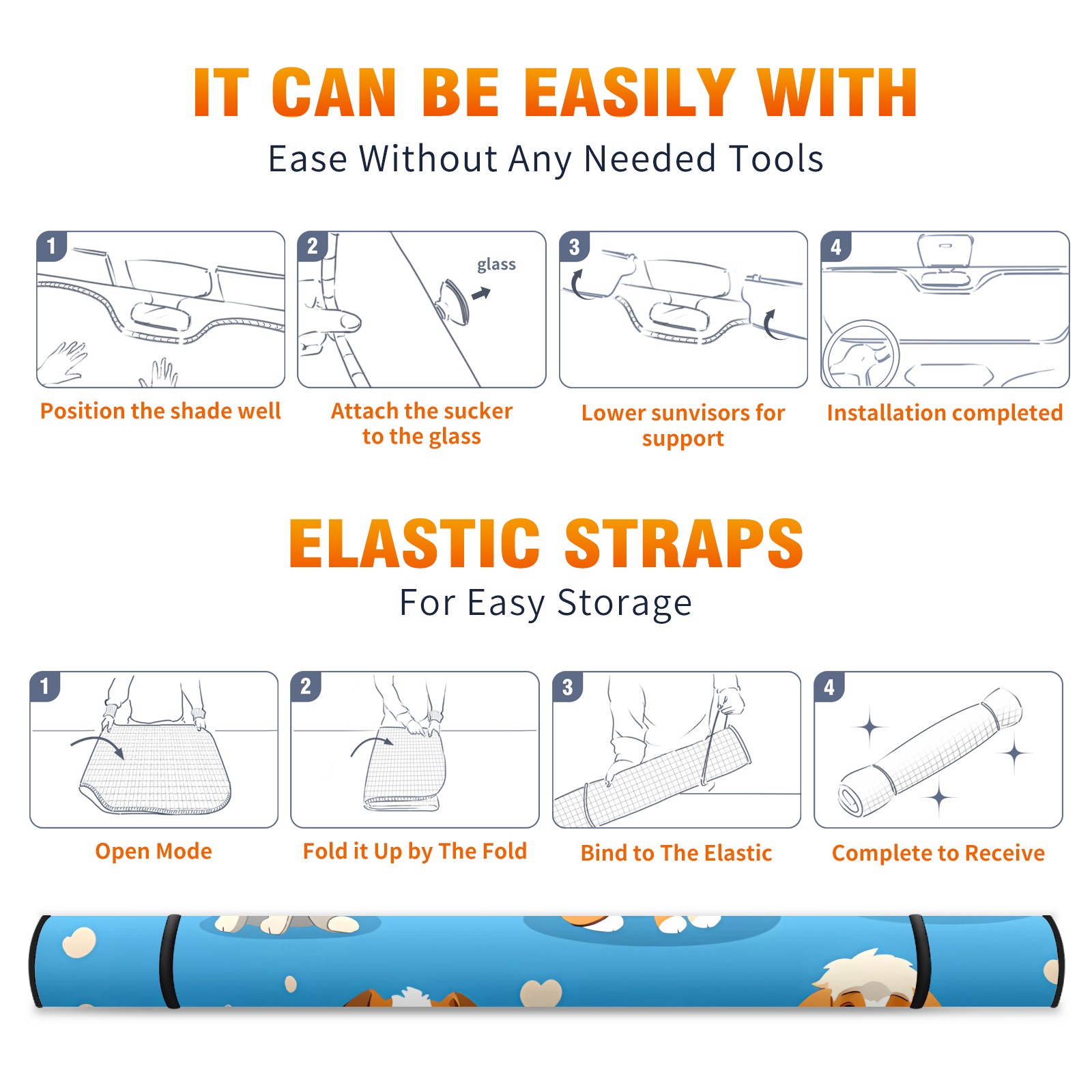 IT CAN BE EASILY WITH
Ease Without Any Needed Tools

1
Position the shade well

2
glass
Attach the sucker to the glass

3
Lower sunvisors for support

4
Installation completed

ELASTIC STRAPS
For Easy Storage

1
Open Mode

2
Fold it Up by The Fold

3
Bind to The Elastic

4
Complete to Receive