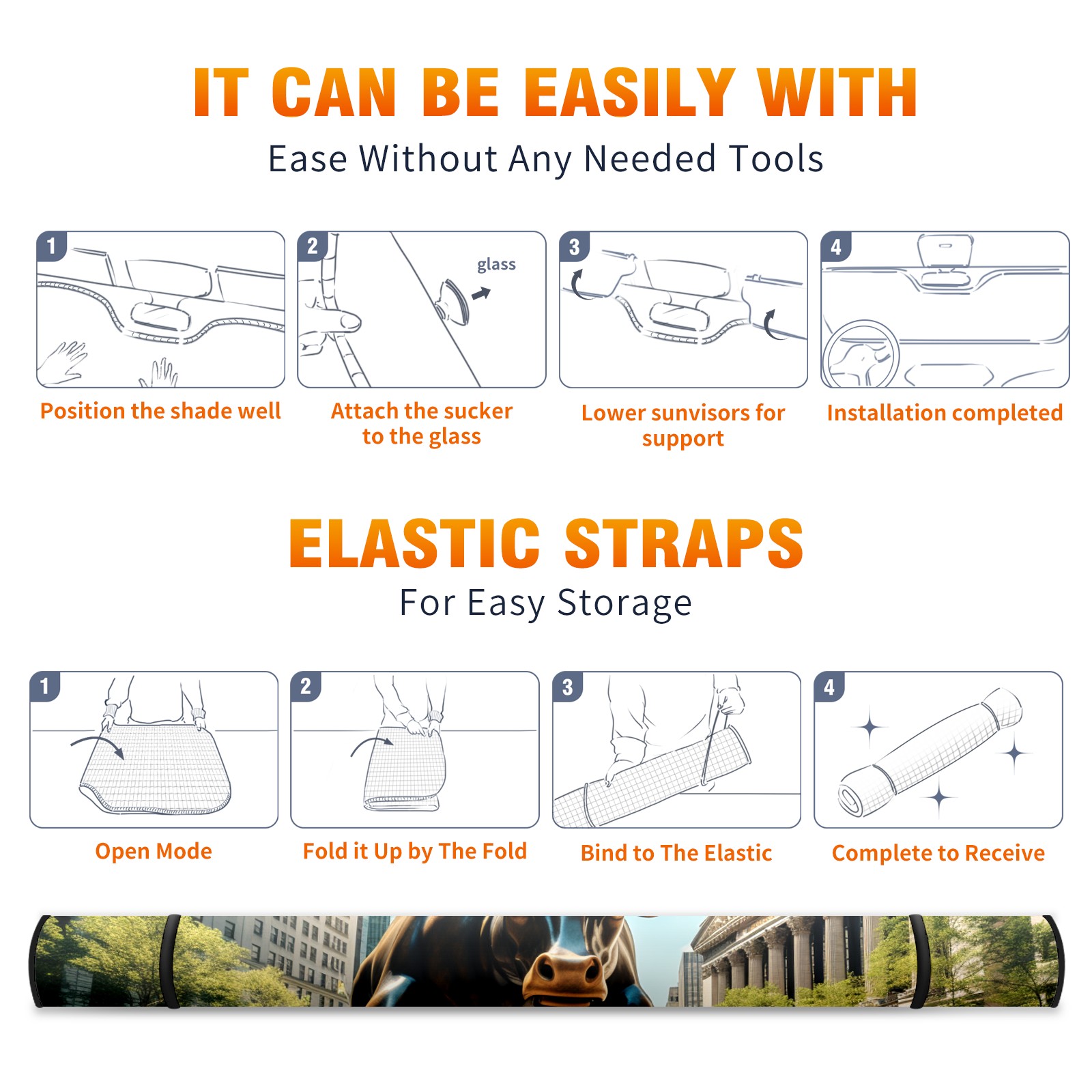 IT CAN BE EASILY WITH

Ease Without Any Needed Tools

1

Position the shade well

2

glass

Attach the sucker to the glass

3

Lower sunvisors for support

4

Installation completed

ELASTIC STRAPS

For Easy Storage

1

Open Mode

2

Fold it Up by The Fold

3

Bind to The Elastic

4

Complete to Receive