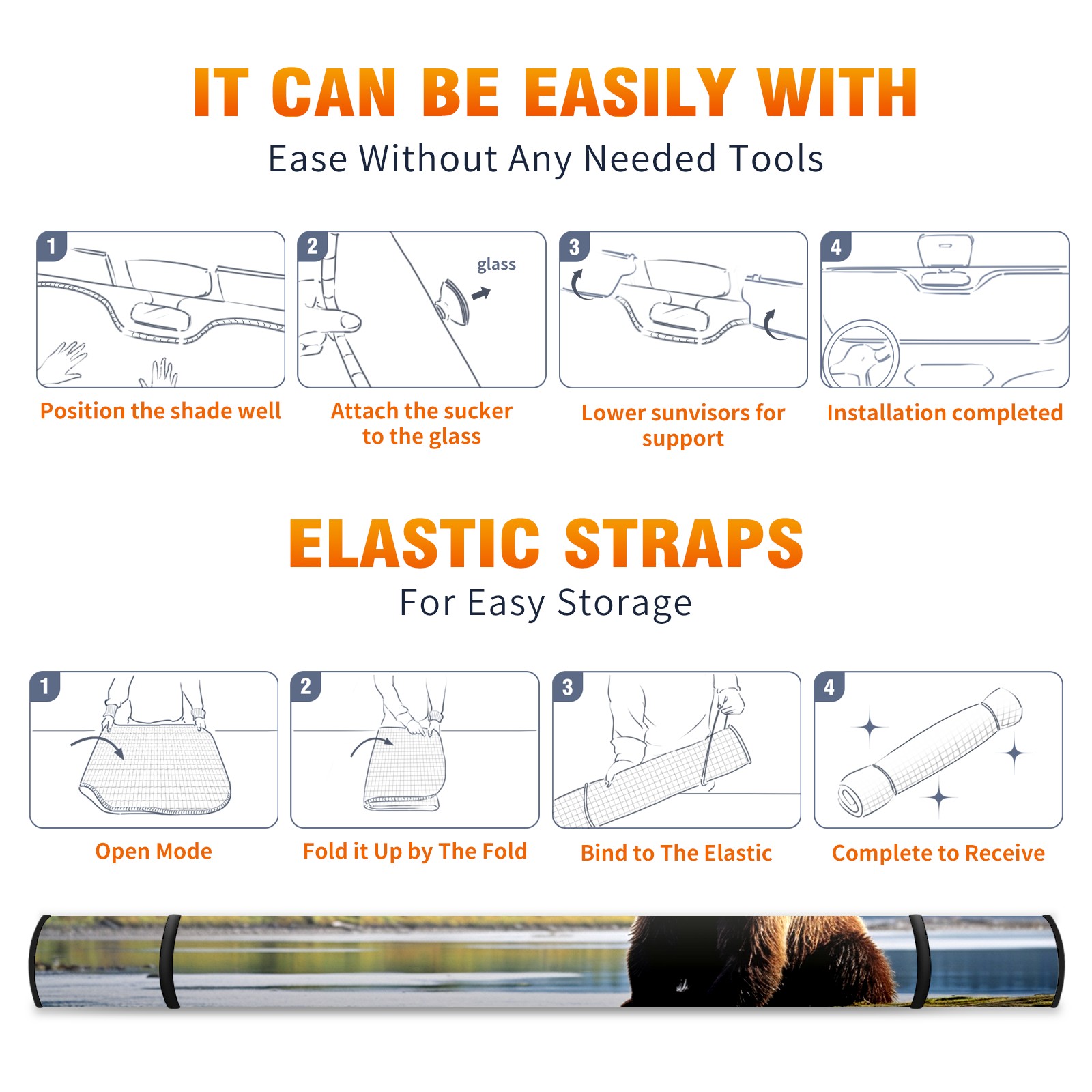 IT CAN BE EASILY WITH
Ease Without Any Needed Tools

1
Position the shade well

2
glass
Attach the sucker to the glass

3
Lower sunvisors for support

4
Installation completed

ELASTIC STRAPS
For Easy Storage

1
Open Mode

2
Fold it Up by The Fold

3
Bind to The Elastic

4
Complete to Receive