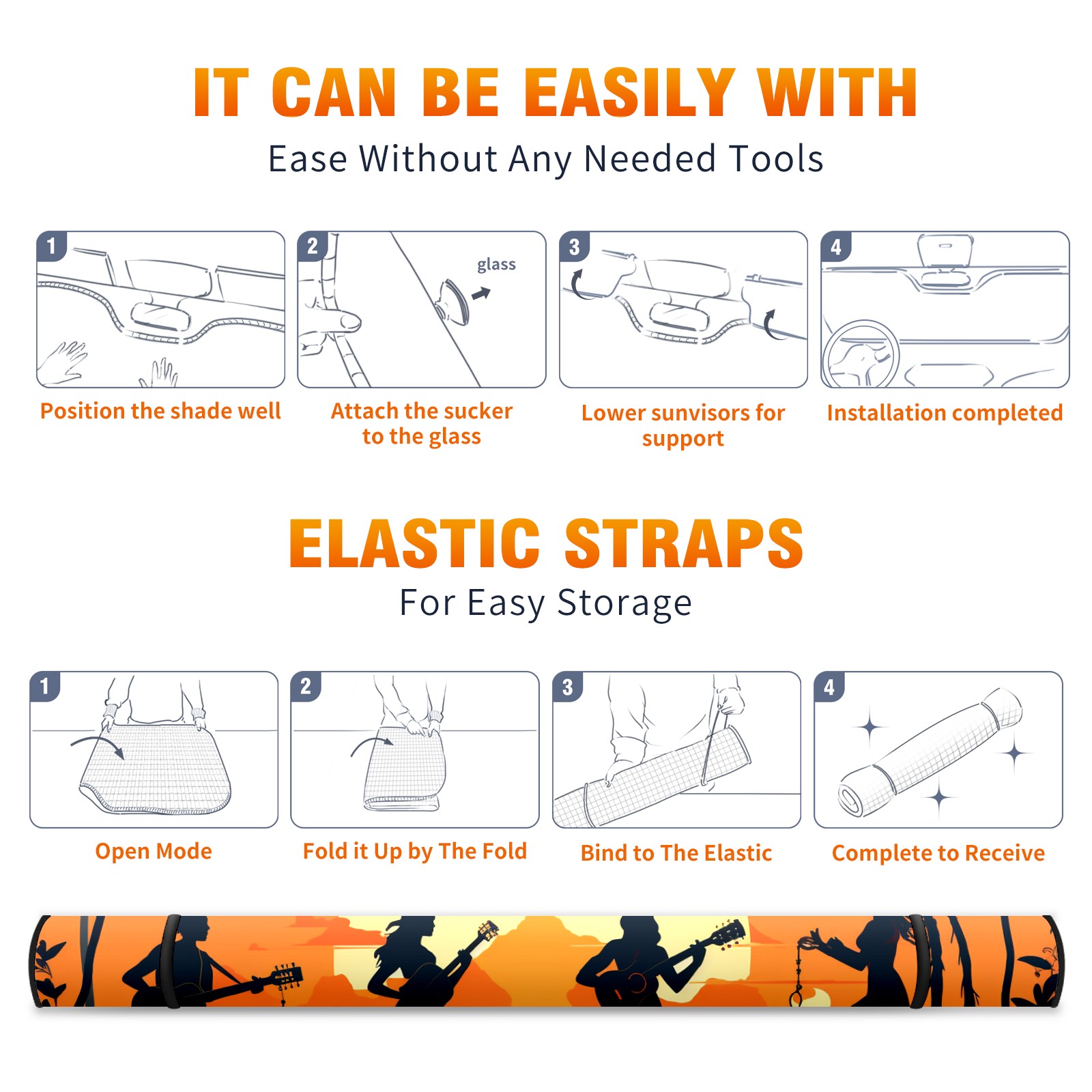 IT CAN BE EASILY WITH
Ease Without Any Needed Tools

1
Position the shade well

2
glass
Attach the sucker to the glass

3
Lower sunvisors for support

4
Installation completed

ELASTIC STRAPS
For Easy Storage

1
Open Mode

2
Fold it Up by The Fold

3
Bind to The Elastic

4
Complete to Receive