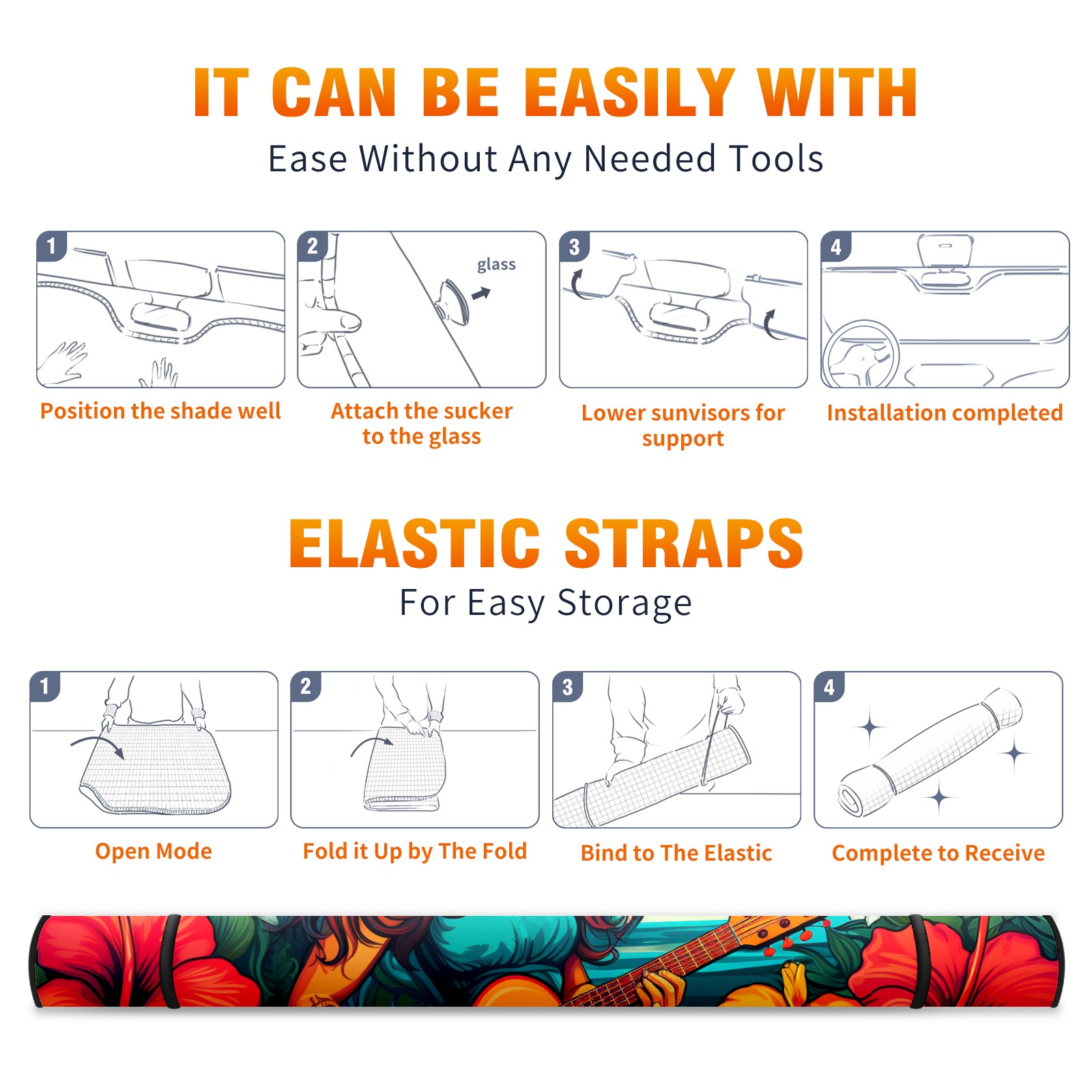 IT CAN BE EASILY WITH
Ease Without Any Needed Tools

1
Position the shade well

2
glass
Attach the sucker to the glass

3
Lower sunvisors for support

4
Installation completed

ELASTIC STRAPS
For Easy Storage

1
Open Mode

2
Fold it Up by The Fold

3
Bind to The Elastic

4
Complete to Receive