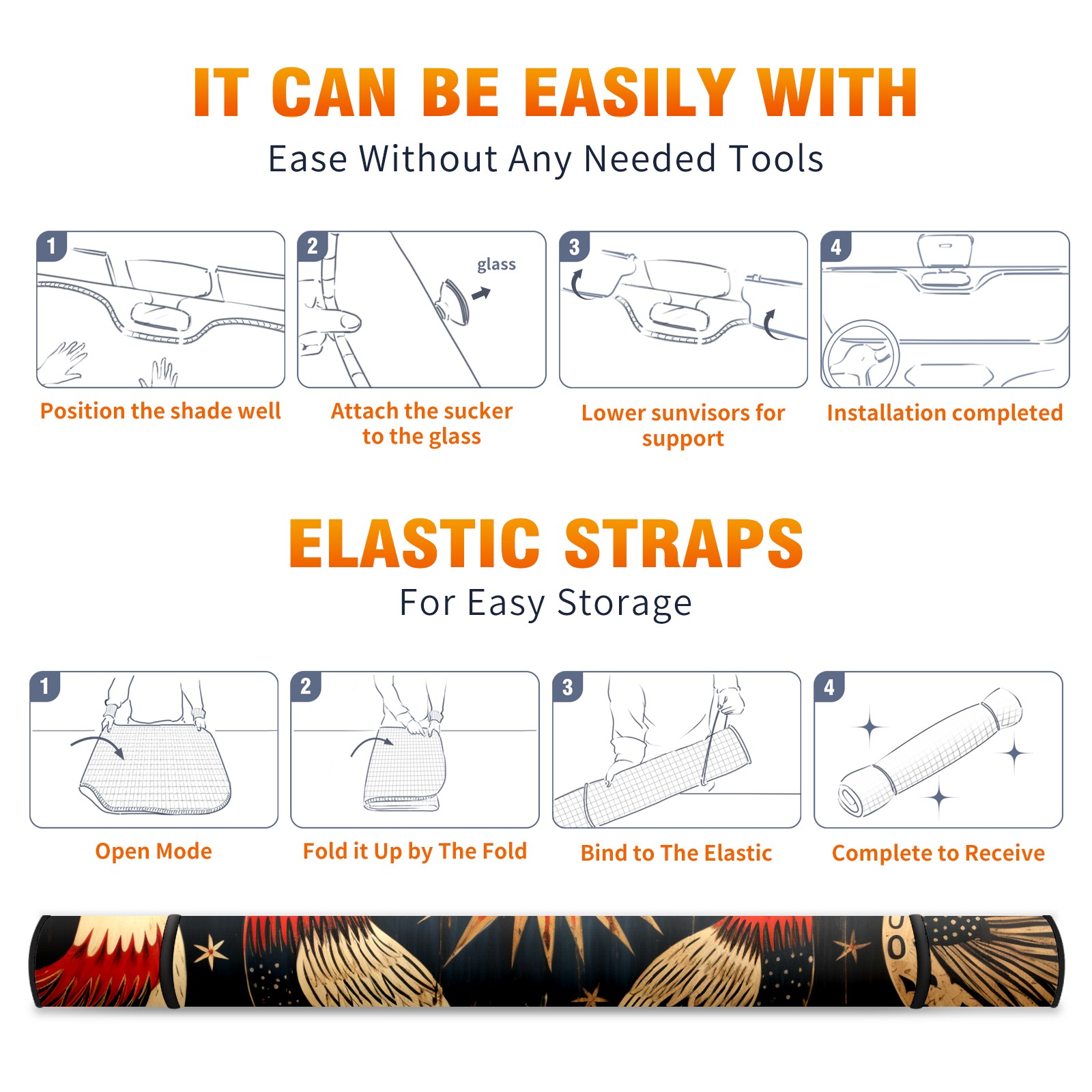 IT CAN BE EASILY WITH
Ease Without Any Needed Tools

1
Position the shade well

2
glass
Attach the sucker to the glass

3
Lower sunvisors for support

4
Installation completed

ELASTIC STRAPS
For Easy Storage

1
Open Mode

2
Fold it Up by The Fold

3
Bind to The Elastic

4
Complete to Receive