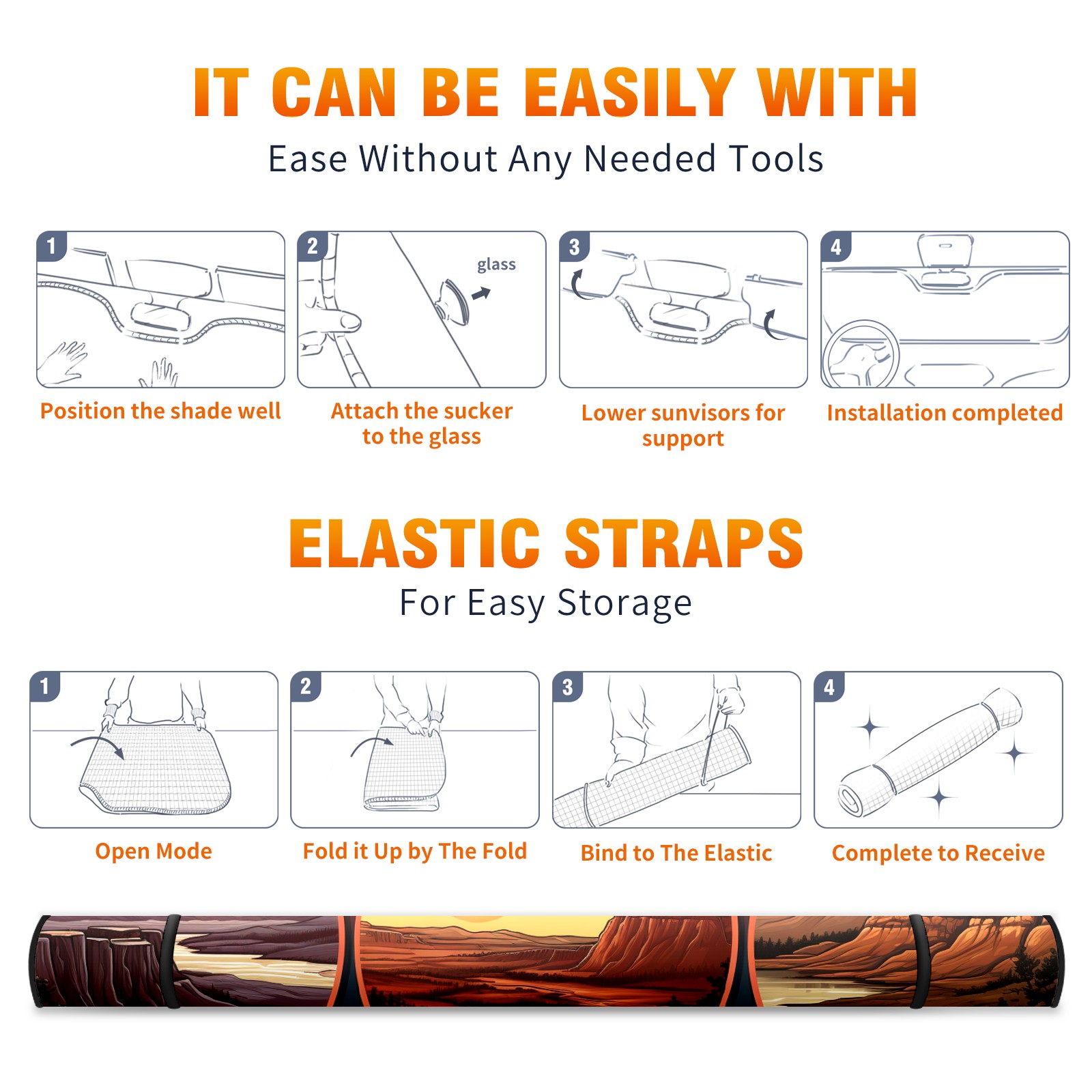 IT CAN BE EASILY WITH
Ease Without Any Needed Tools

1
Position the shade well

2
glass
Attach the sucker to the glass

3
Lower sunvisors for support

4
Installation completed

ELASTIC STRAPS
For Easy Storage

1
Open Mode

2
Fold it Up by The Fold

3
Bind to The Elastic

4
Complete to Receive