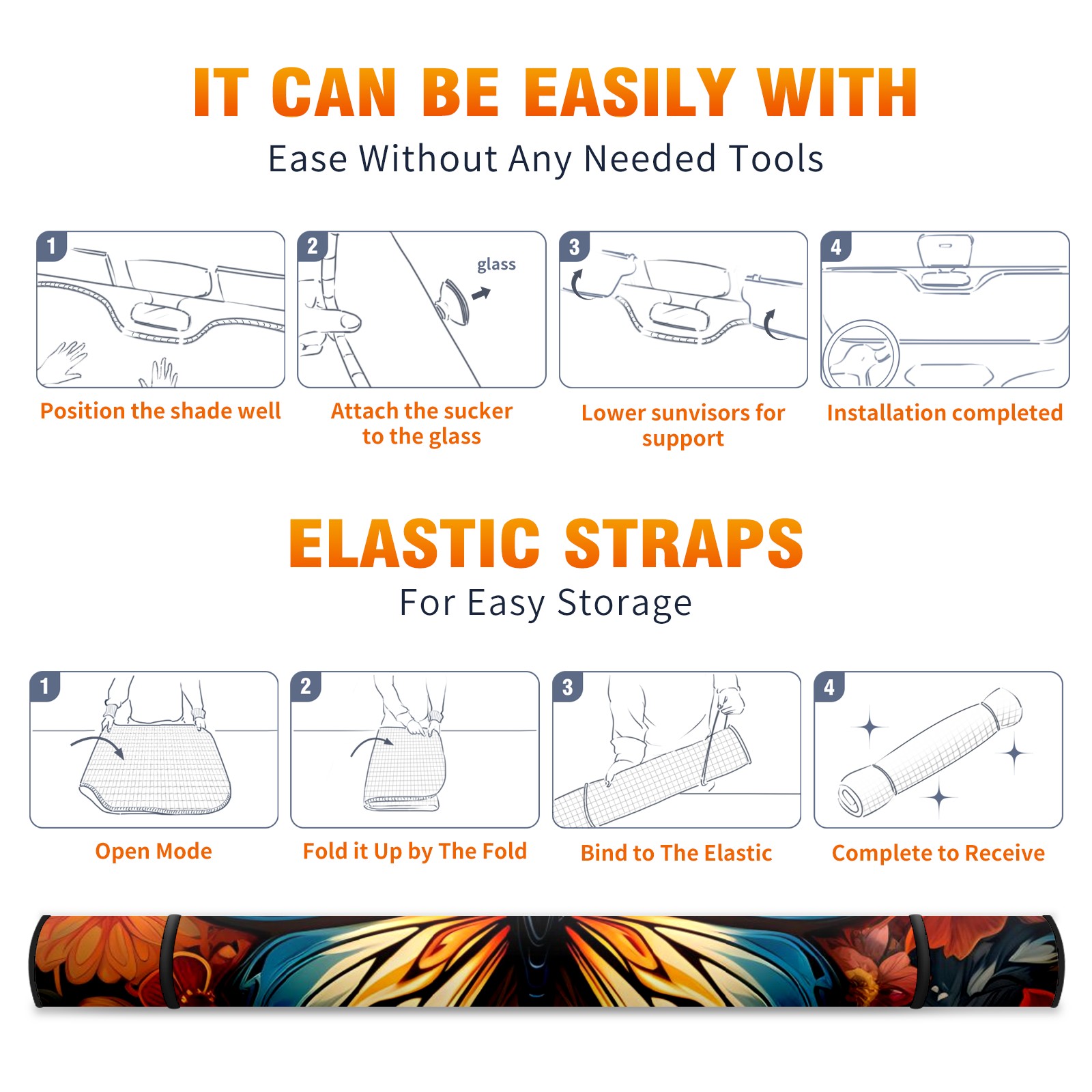 IT CAN BE EASILY WITH
Ease Without Any Needed Tools

1
Position the shade well

2
glass
Attach the sucker to the glass

3
Lower sunvisors for support

4
Installation completed

ELASTIC STRAPS
For Easy Storage

1
Open Mode

2
Fold it Up by The Fold

3
Bind to The Elastic

4
Complete to Receive