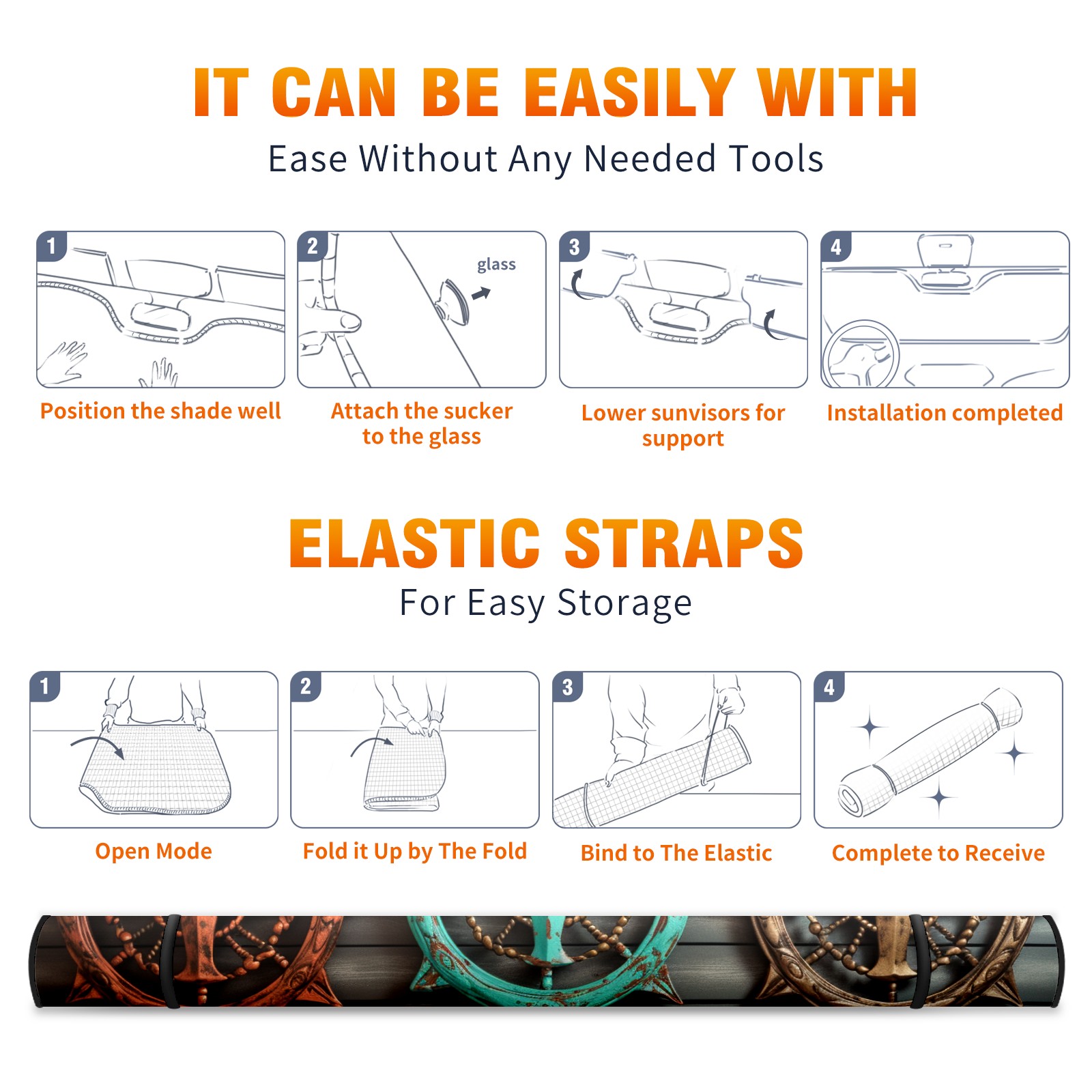 IT CAN BE EASILY WITH
Ease Without Any Needed Tools

1
Position the shade well

2
glass
Attach the sucker to the glass

3
Lower sunvisors for support

4
Installation completed

ELASTIC STRAPS
For Easy Storage

1
Open Mode

2
Fold it Up by The Fold

3
Bind to The Elastic

4
Complete to Receive