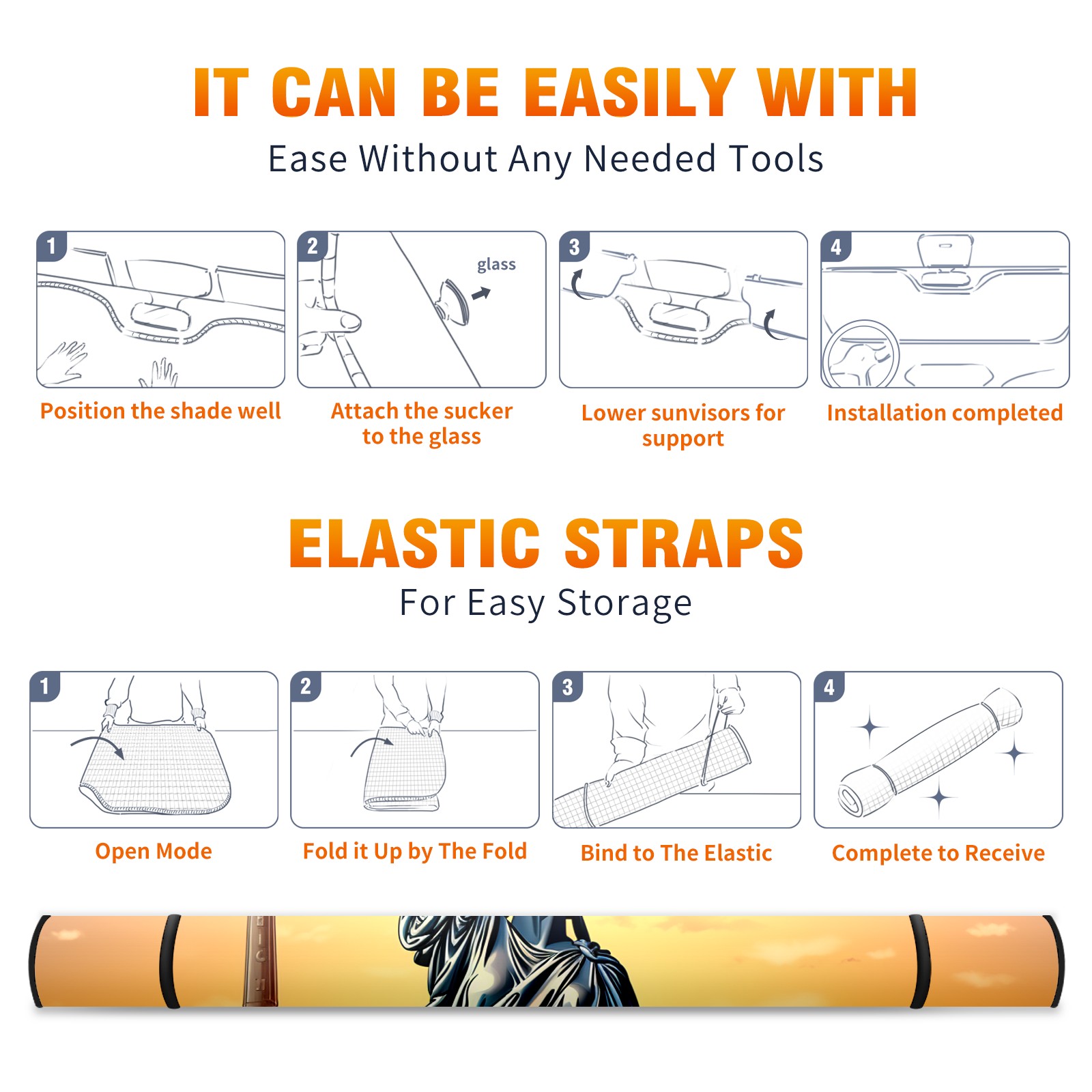 IT CAN BE EASILY WITH

Ease Without Any Needed Tools

1

Position the shade well

2

glass

Attach the sucker to the glass

3

Lower sunvisors for support

4

Installation completed

ELASTIC STRAPS

For Easy Storage

1

Open Mode

2

Fold it Up by The Fold

3

Bind to The Elastic

4

Complete to Receive