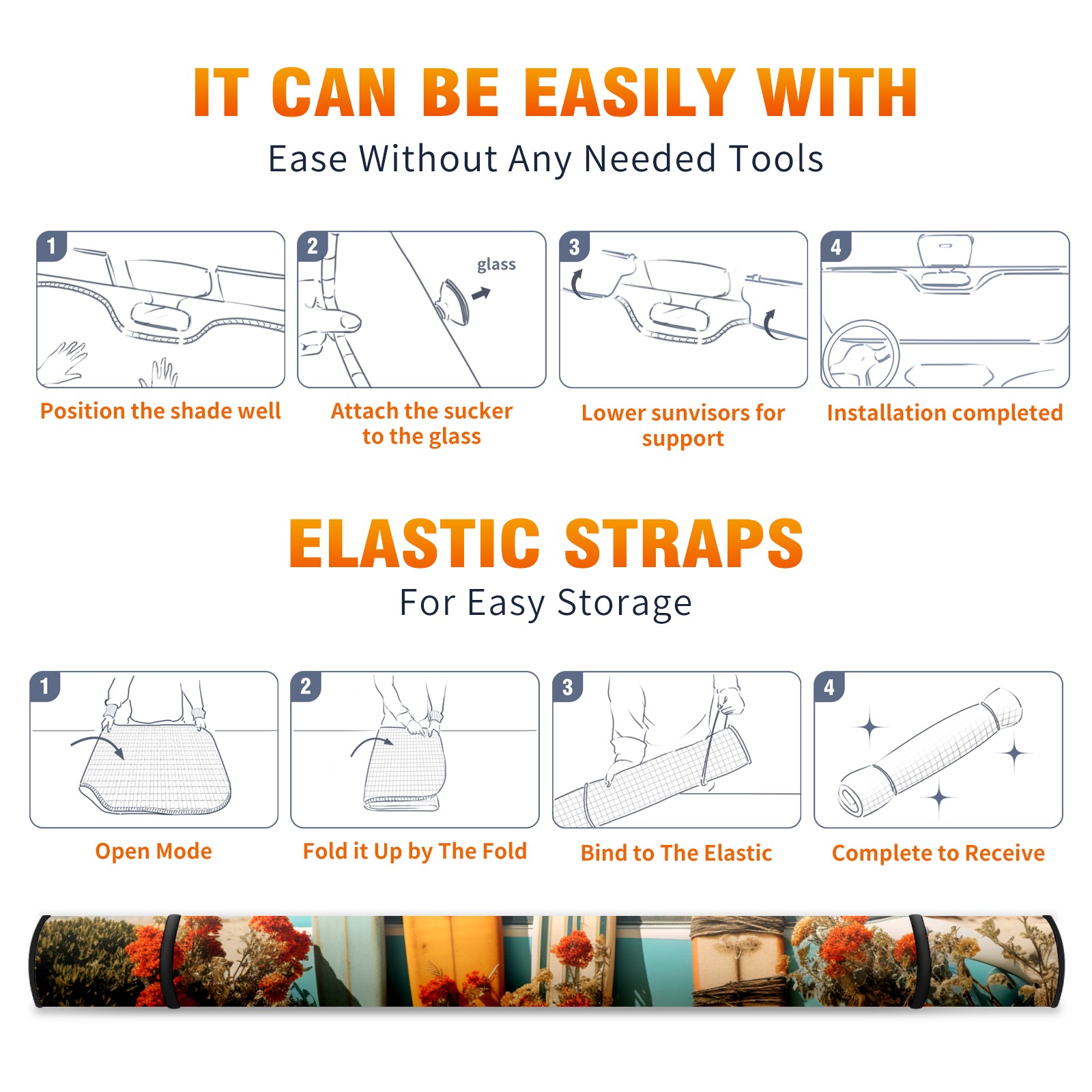 IT CAN BE EASILY WITH

Ease Without Any Needed Tools

1

Position the shade well

2

glass

Attach the sucker to the glass

3

Lower sunvisors for support

4

Installation completed

ELASTIC STRAPS

For Easy Storage

1

Open Mode

2

Fold it Up by The Fold

3

Bind to The Elastic

4

Complete to Receive