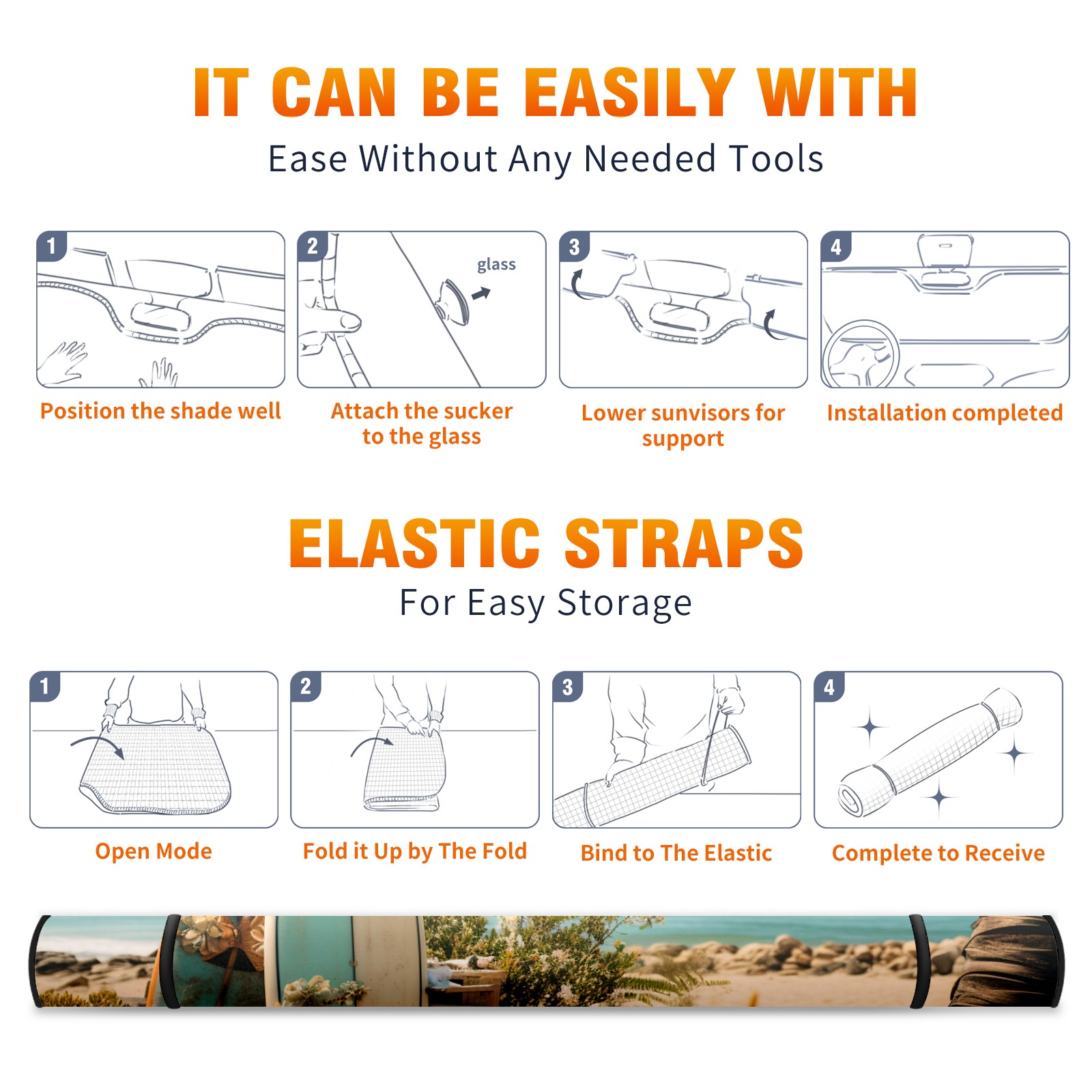 IT CAN BE EASILY WITH

Ease Without Any Needed Tools

1

Position the shade well

2

glass

Attach the sucker to the glass

3

Lower sunvisors for support

4

Installation completed

ELASTIC STRAPS

For Easy Storage

1

Open Mode

2

Fold it Up by The Fold

3

Bind to The Elastic

4

Complete to Receive