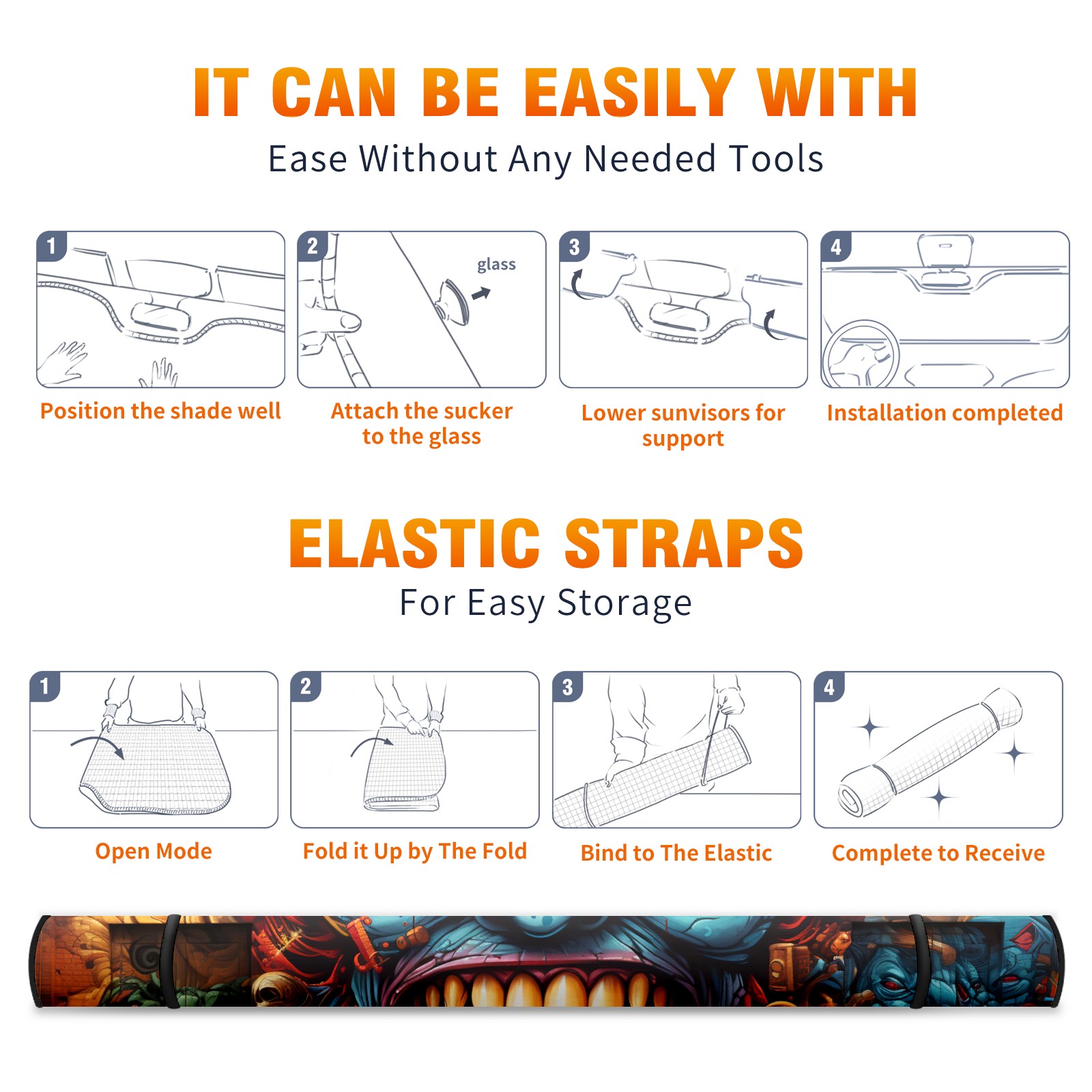 IT CAN BE EASILY WITH
Ease Without Any Needed Tools

1
Position the shade well

2
glass
Attach the sucker to the glass

3
Lower sunvisors for support

4
Installation completed

ELASTIC STRAPS
For Easy Storage

1
Open Mode

2
Fold it Up by The Fold

3
Bind to The Elastic

4
Complete to Receive