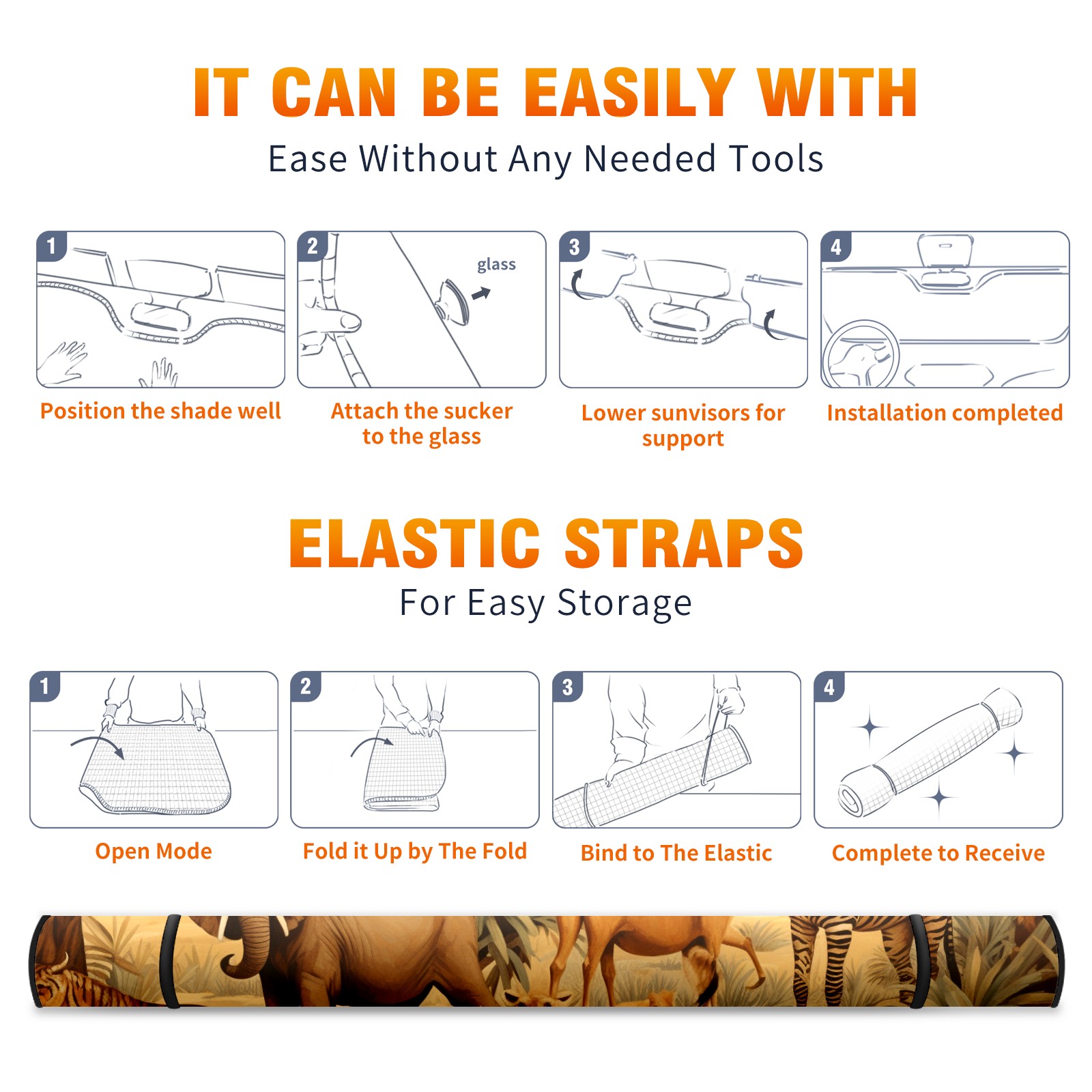 IT CAN BE EASILY WITH

Ease Without Any Needed Tools

1

Position the shade well

2

glass

Attach the sucker to the glass

3

Lower sunvisors for support

4

Installation completed

ELASTIC STRAPS

For Easy Storage

1

Open Mode

2

Fold it Up by The Fold

3

Bind to The Elastic

4

Complete to Receive