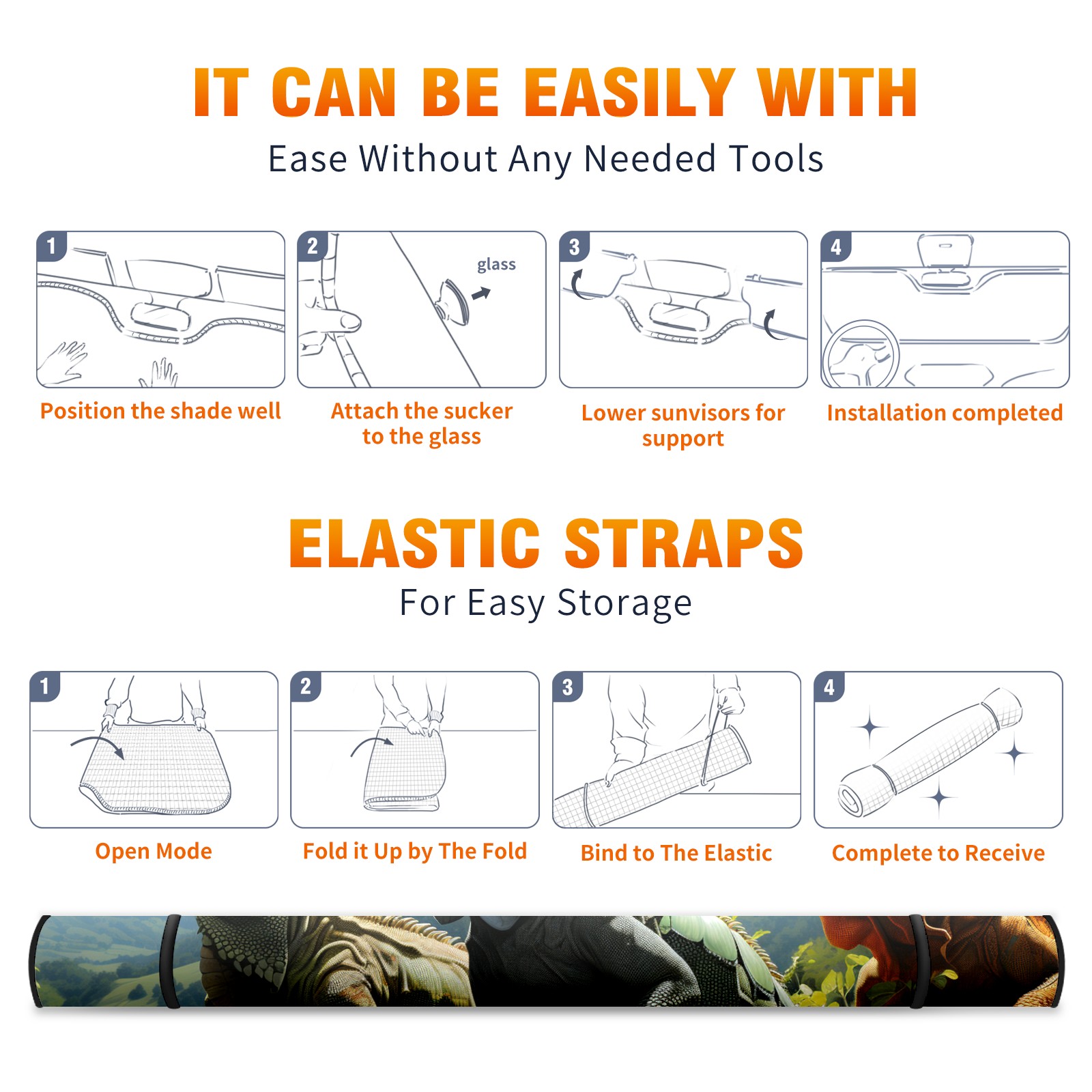 IT CAN BE EASILY WITH

Ease Without Any Needed Tools

1

Position the shade well

2

glass

Attach the sucker to the glass

3

Lower sunvisors for support

4

Installation completed

ELASTIC STRAPS

For Easy Storage

1

Open Mode

2

Fold it Up by The Fold

3

Bind to The Elastic

4

Complete to Receive