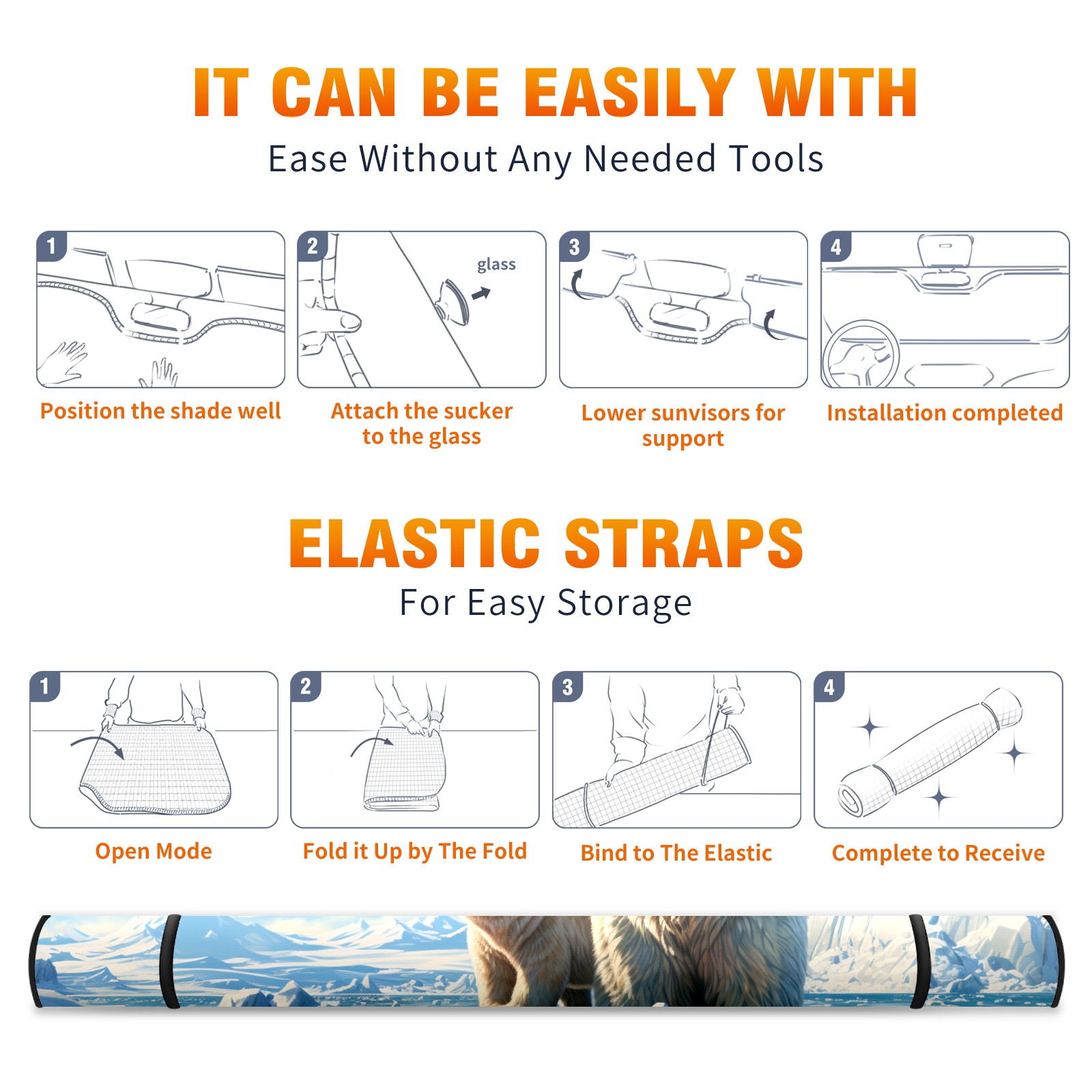 IT CAN BE EASILY WITH
Ease Without Any Needed Tools

1
Position the shade well

2
glass
Attach the sucker to the glass

3
Lower sunvisors for support

4
Installation completed

ELASTIC STRAPS
For Easy Storage

1
Open Mode

2
Fold it Up by The Fold

3
Bind to The Elastic

4
Complete to Receive