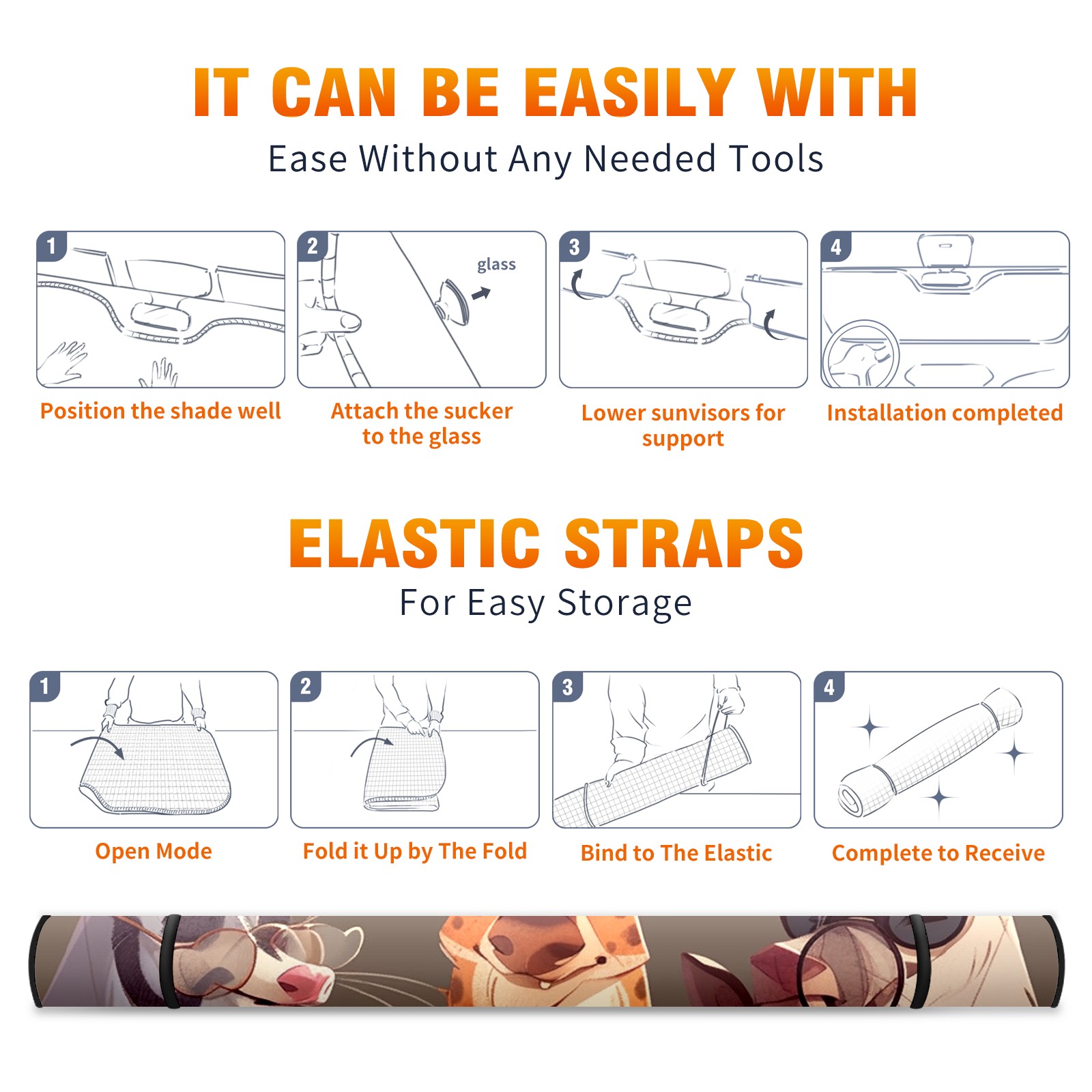 IT CAN BE EASILY WITH
Ease Without Any Needed Tools

1
Position the shade well

2
glass
Attach the sucker to the glass

3
Lower sunvisors for support

4
Installation completed

ELASTIC STRAPS
For Easy Storage

1
Open Mode

2
Fold it Up by The Fold

3
Bind to The Elastic

4
Complete to Receive