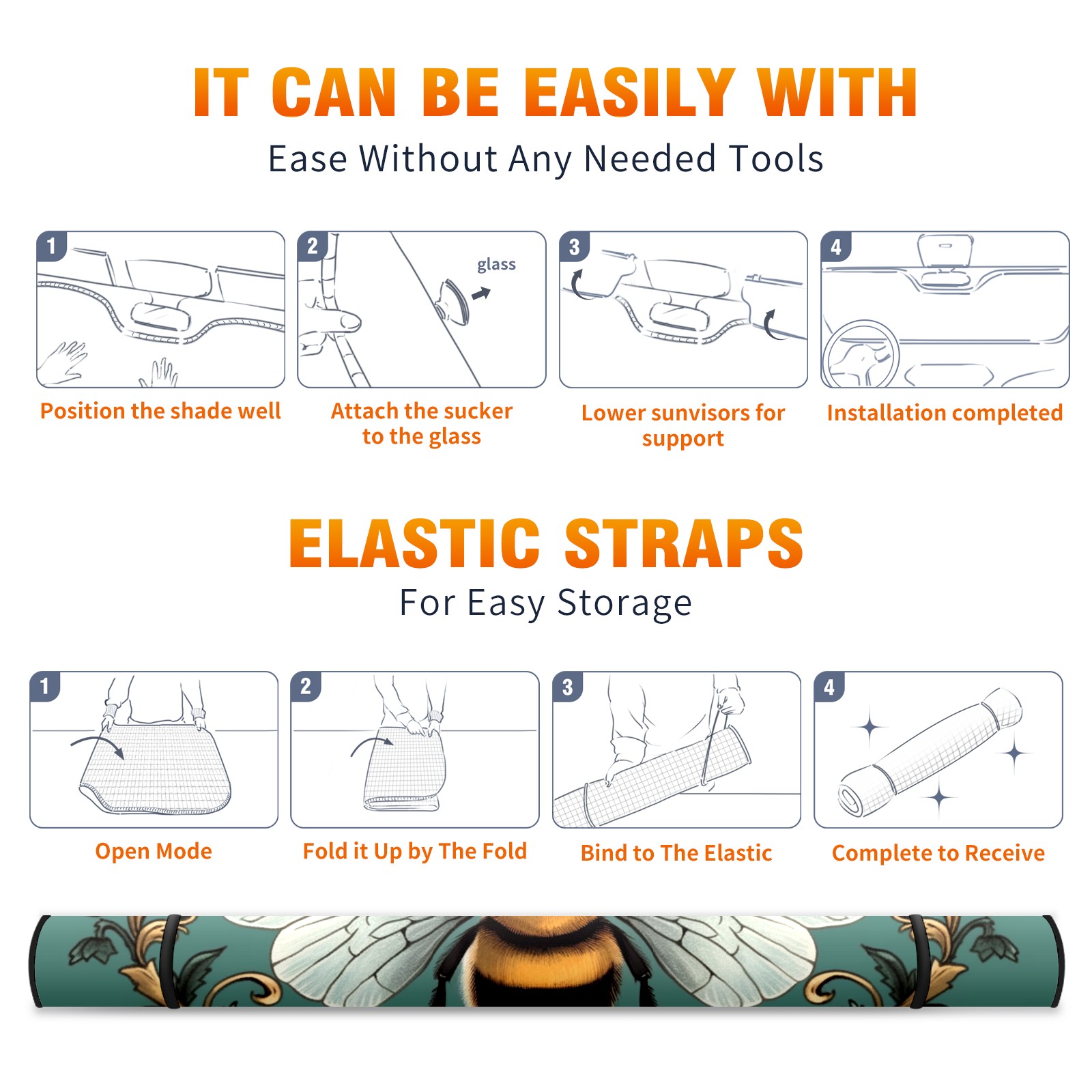 IT CAN BE EASILY WITH

Ease Without Any Needed Tools

1

Position the shade well

2

glass

Attach the sucker to the glass

3

Lower sunvisors for support

4

Installation completed

ELASTIC STRAPS

For Easy Storage

1

Open Mode

2

Fold it Up by The Fold

3

Bind to The Elastic

4

Complete to Receive