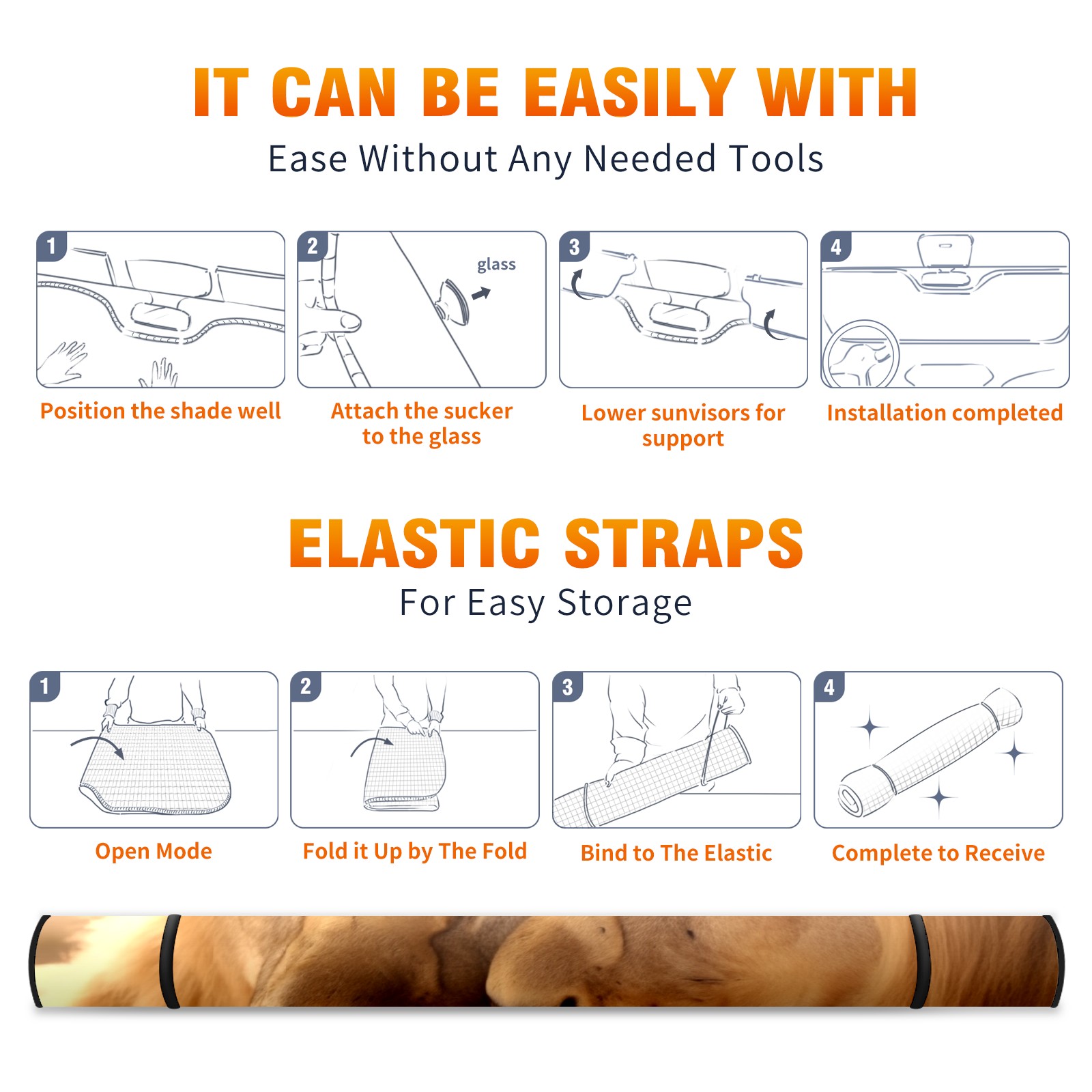 IT CAN BE EASILY WITH
Ease Without Any Needed Tools

1
Position the shade well

2
glass
Attach the sucker to the glass

3
Lower sunvisors for support

4
Installation completed

ELASTIC STRAPS
For Easy Storage

1
Open Mode

2
Fold it Up by The Fold

3
Bind to The Elastic

4
Complete to Receive