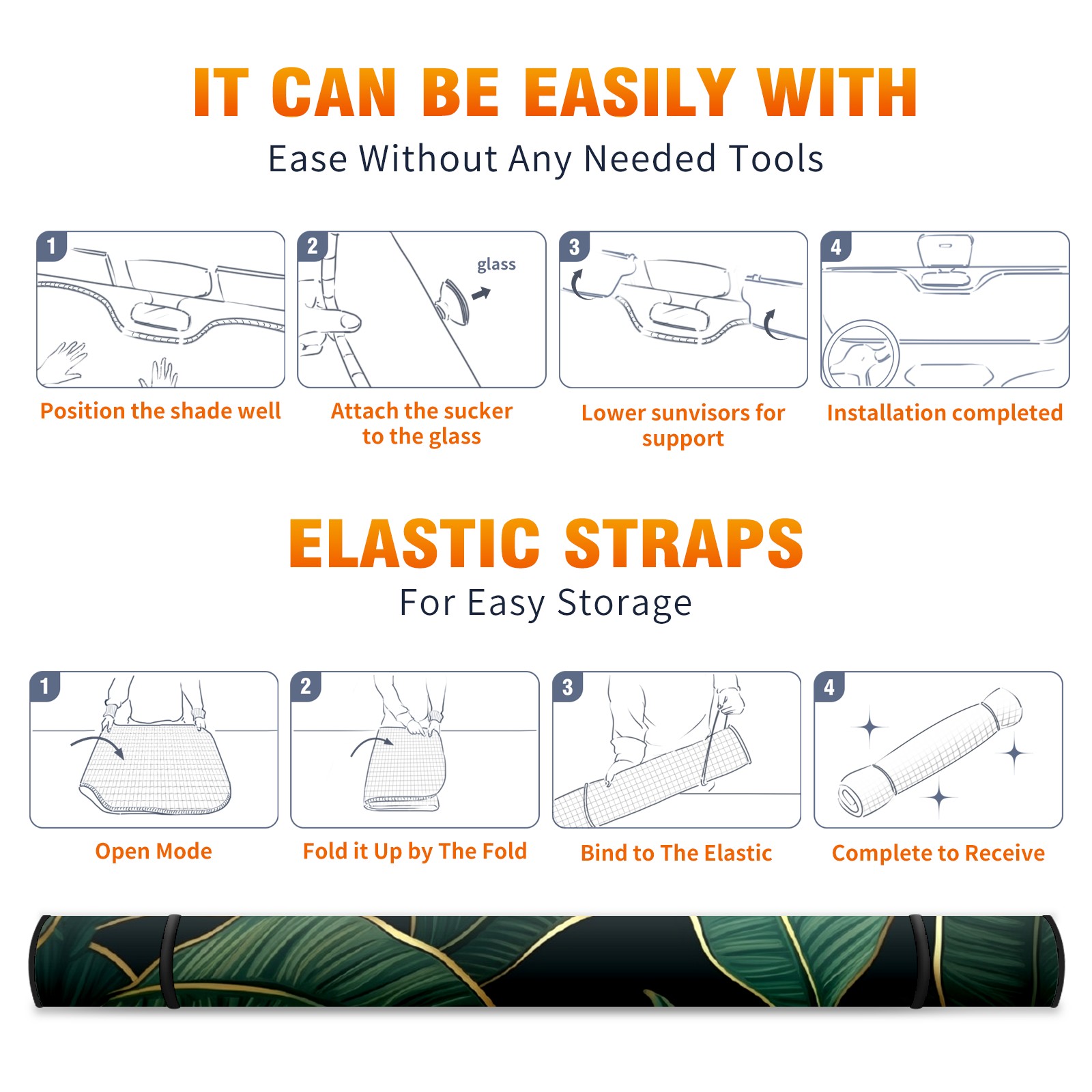 IT CAN BE EASILY WITH

Ease Without Any Needed Tools

1

Position the shade well

2

glass

Attach the sucker to the glass

3

Lower sunvisors for support

4

Installation completed

ELASTIC STRAPS

For Easy Storage

1

Open Mode

2

Fold it Up by The Fold

3

Bind to The Elastic

4

Complete to Receive