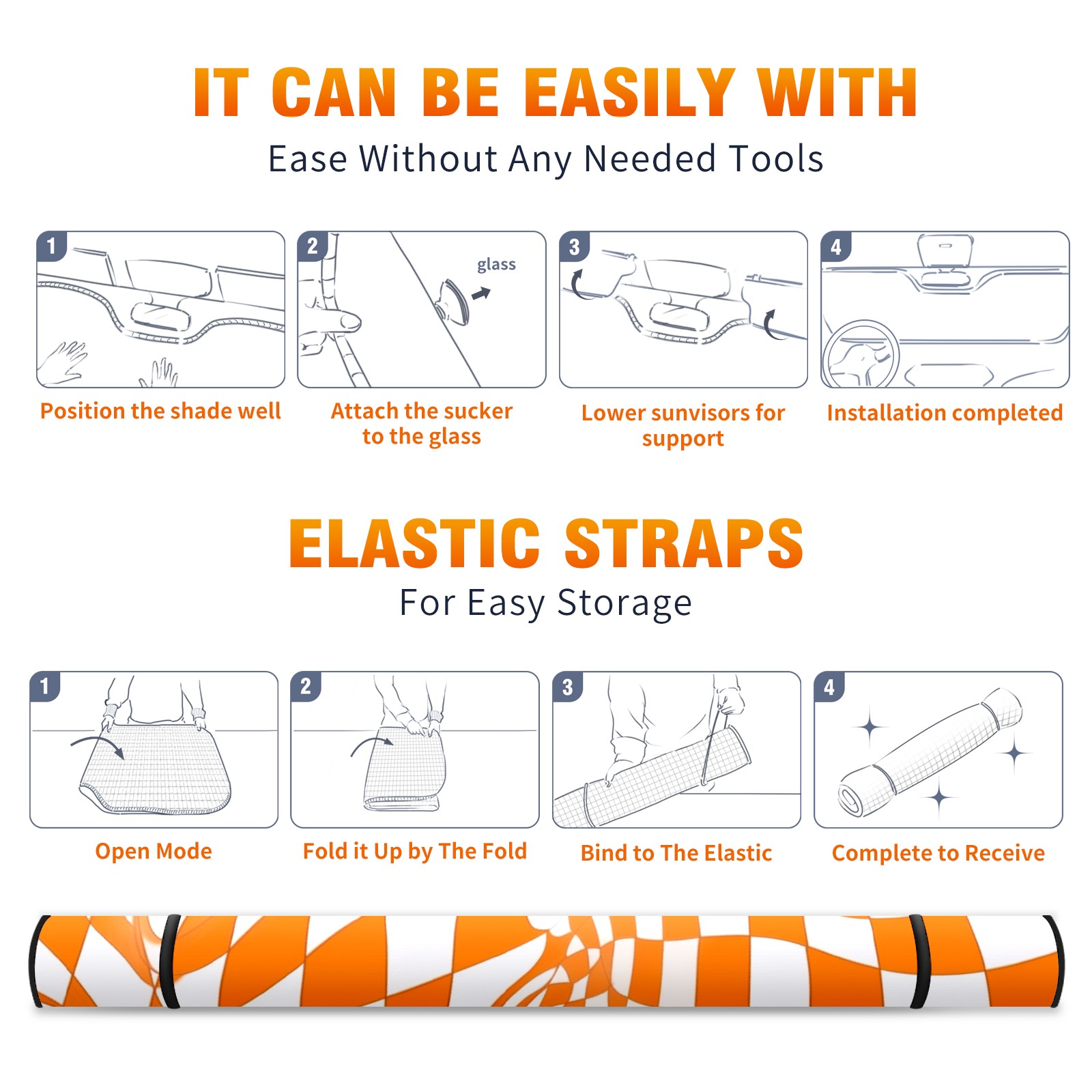 IT CAN BE EASILY WITH
Ease Without Any Needed Tools

1
Position the shade well

2
glass
Attach the sucker to the glass

3
Lower sunvisors for support

4
Installation completed

ELASTIC STRAPS
For Easy Storage

1
Open Mode

2
Fold it Up by The Fold

3
Bind to The Elastic

4
Complete to Receive