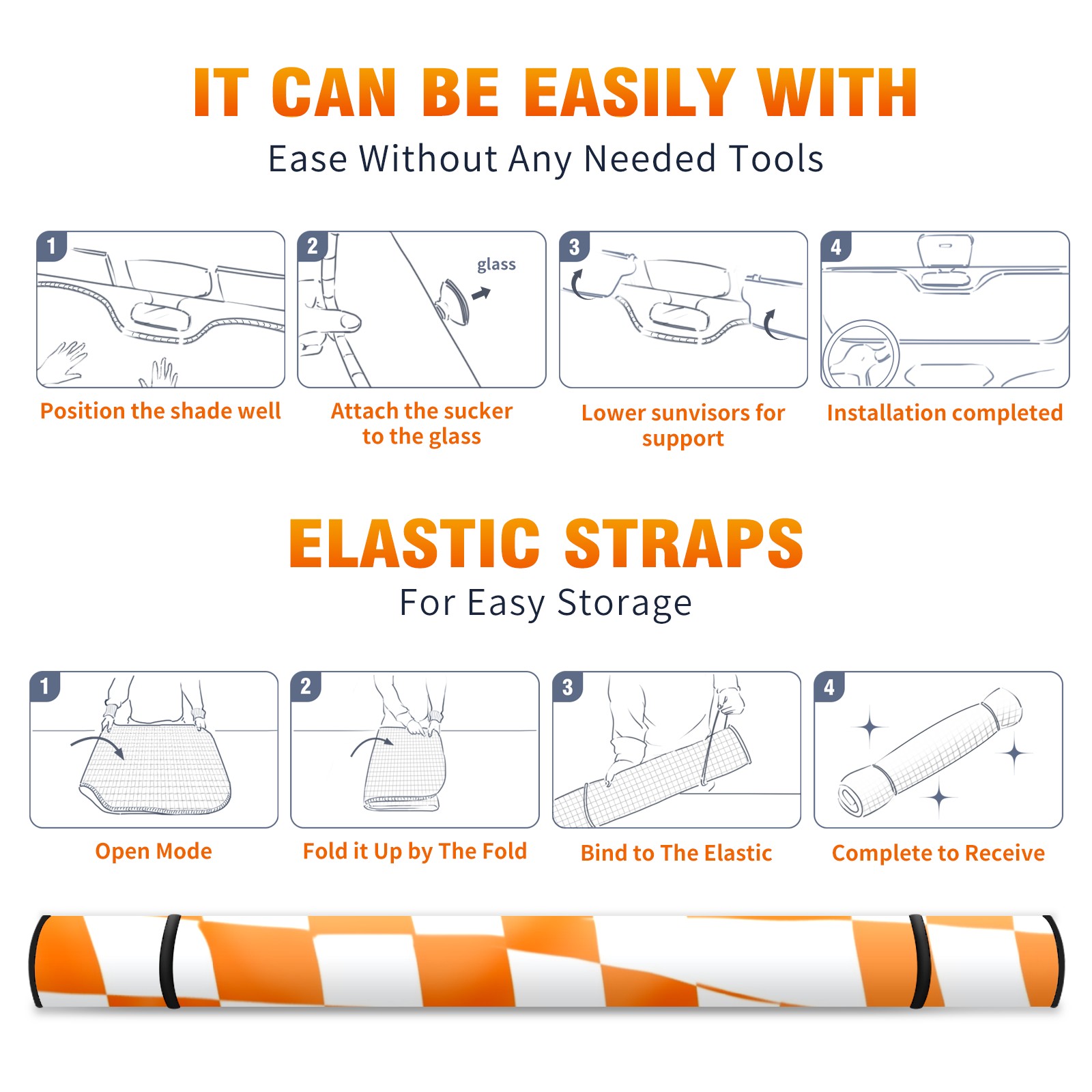 IT CAN BE EASILY WITH
Ease Without Any Needed Tools

1
Position the shade well

2
glass
Attach the sucker to the glass

3
Lower sunvisors for support

4
Installation completed

ELASTIC STRAPS
For Easy Storage

1
Open Mode

2
Fold it Up by The Fold

3
Bind to The Elastic

4
Complete to Receive